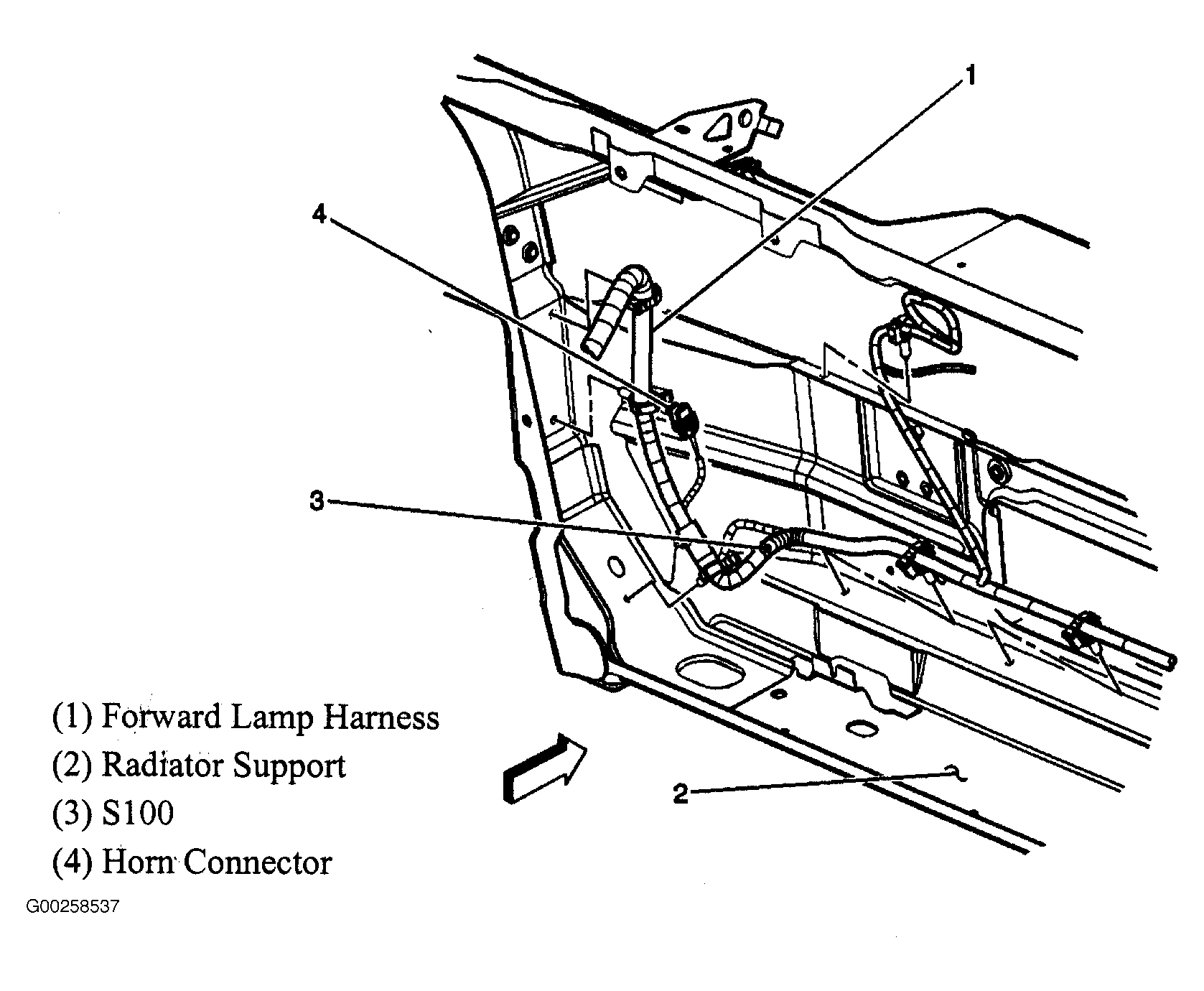 1
4
3
2

(1) Forward Lamp Harness
(2) Radiator Support
(3) S100
(4) Horn Connector

G00258537