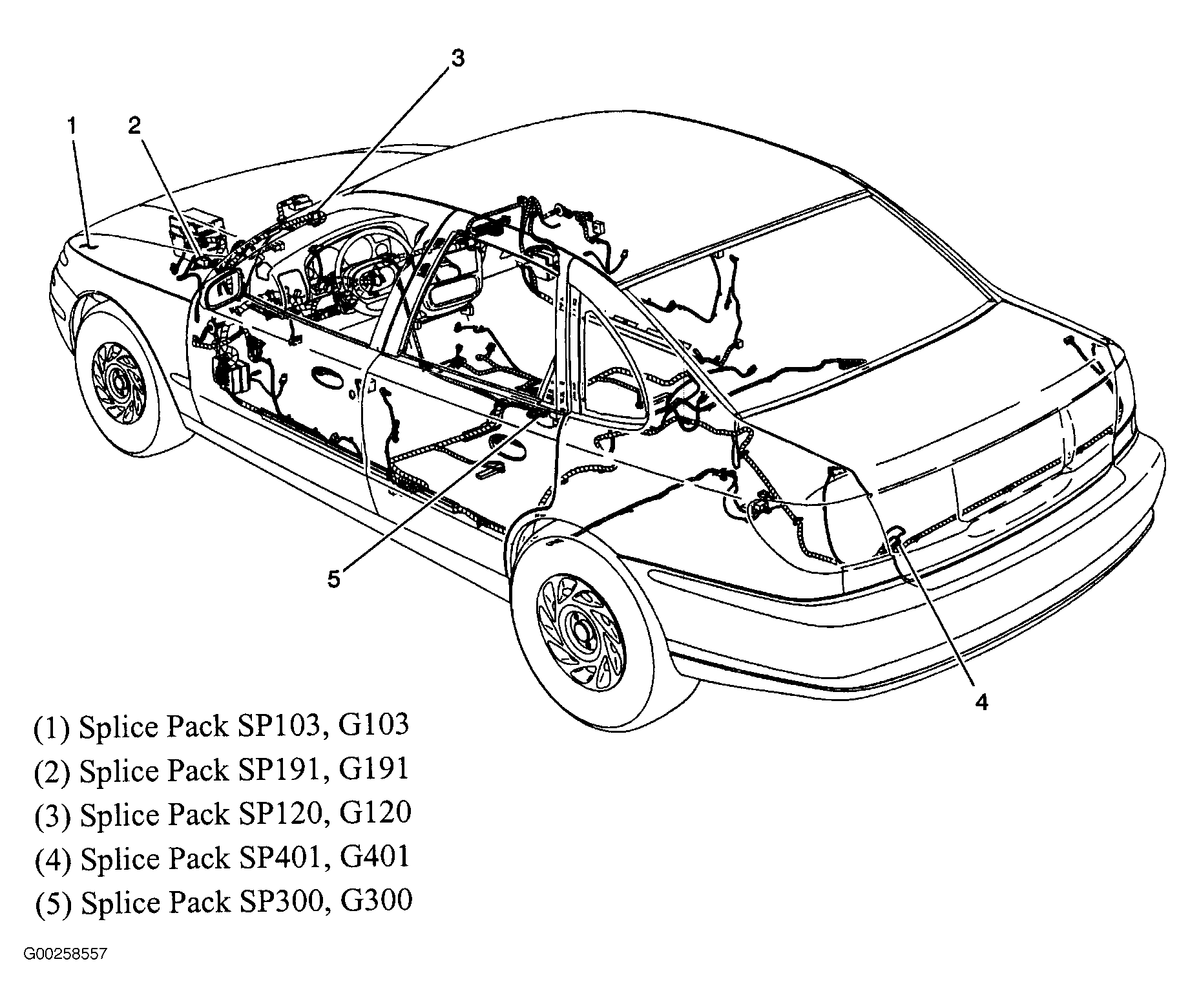 1
2
3
5
4

(1) Splice Pack SP103, G103
(2) Splice Pack SP191, G191
(3) Splice Pack SP120, G120
(4) Splice Pack SP401, G401
(5) Splice Pack SP300, G300

G00258557