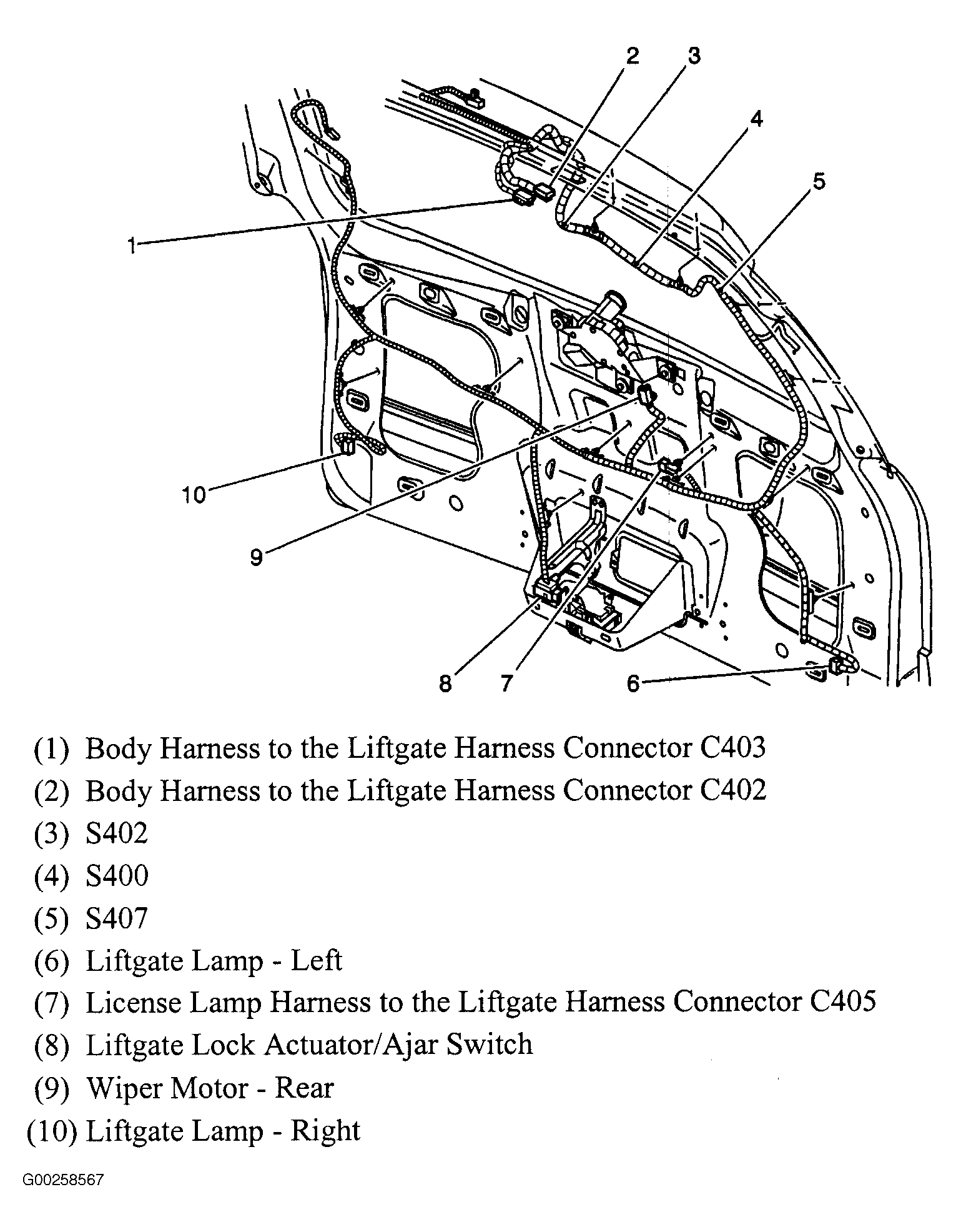 2 3 4 5 1 10 9 8 7 6

(1) Body Harness to the Liftgate Harness Connector C403
(2) Body Harness to the Liftgate Harness Connector C402
(3) S402
(4) S400
(5) S407
(6) Liftgate Lamp - Left
(7) License Lamp Harness to the Liftgate Harness Connector C405
(8) Liftgate Lock Actuator/Ajar Switch
(9) Wiper Motor - Rear
(10) Liftgate Lamp - Right

G00258567