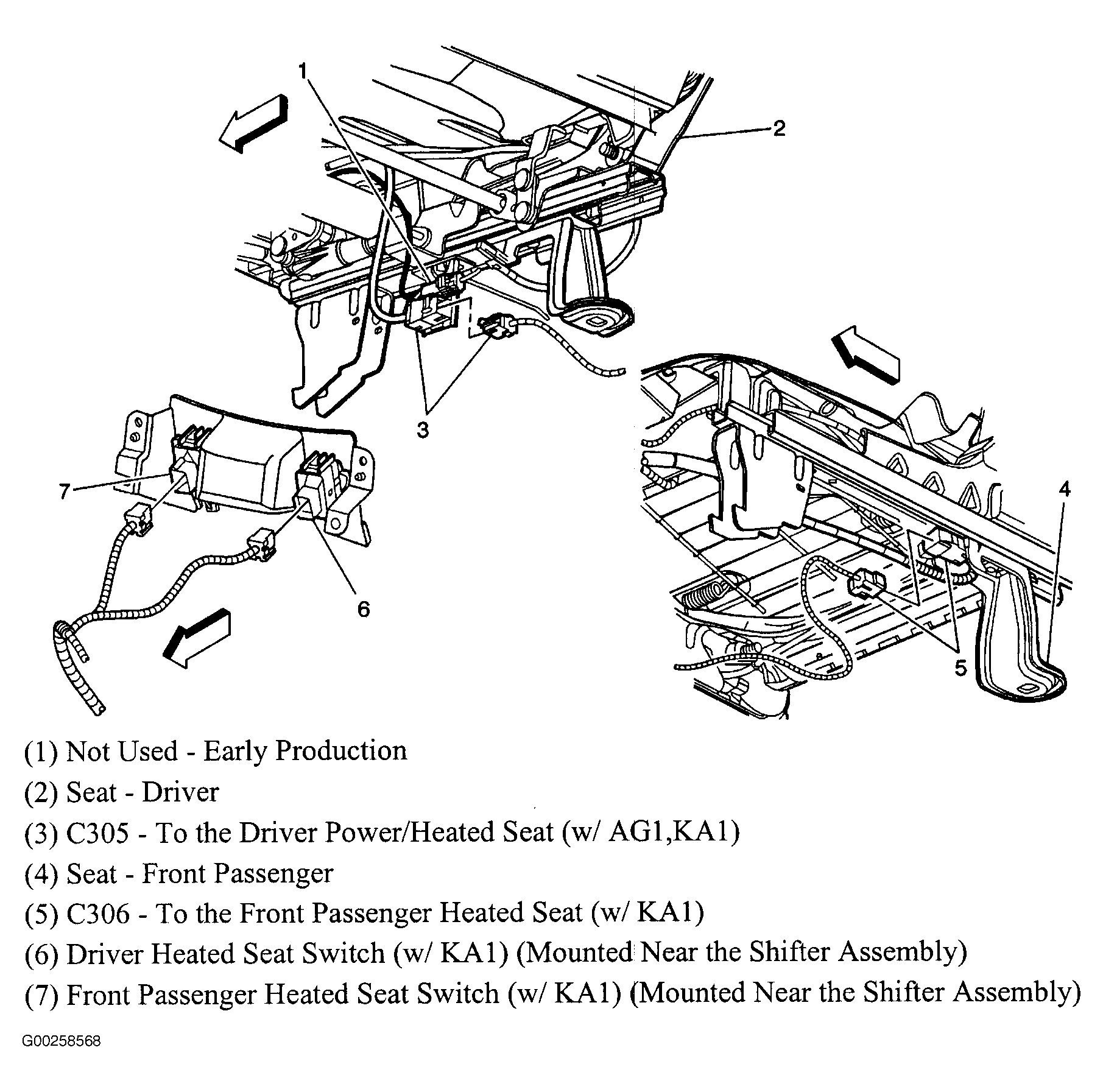 1

2

3

7

6

4

5

(1) Not Used - Early Production

(2) Seat - Driver

(3) C305 - To the Driver Power/Heated Seat (w/ AG1,KA1)

(4) Seat - Front Passenger

(5) C306 - To the Front Passenger Heated Seat (w/ KA1)

(6) Driver Heated Seat Switch (w/ KA1) (Mounted Near the Shifter Assembly)

(7) Front Passenger Heated Seat Switch (w/ KA1) (Mounted Near the Shifter Assembly)

G00258568