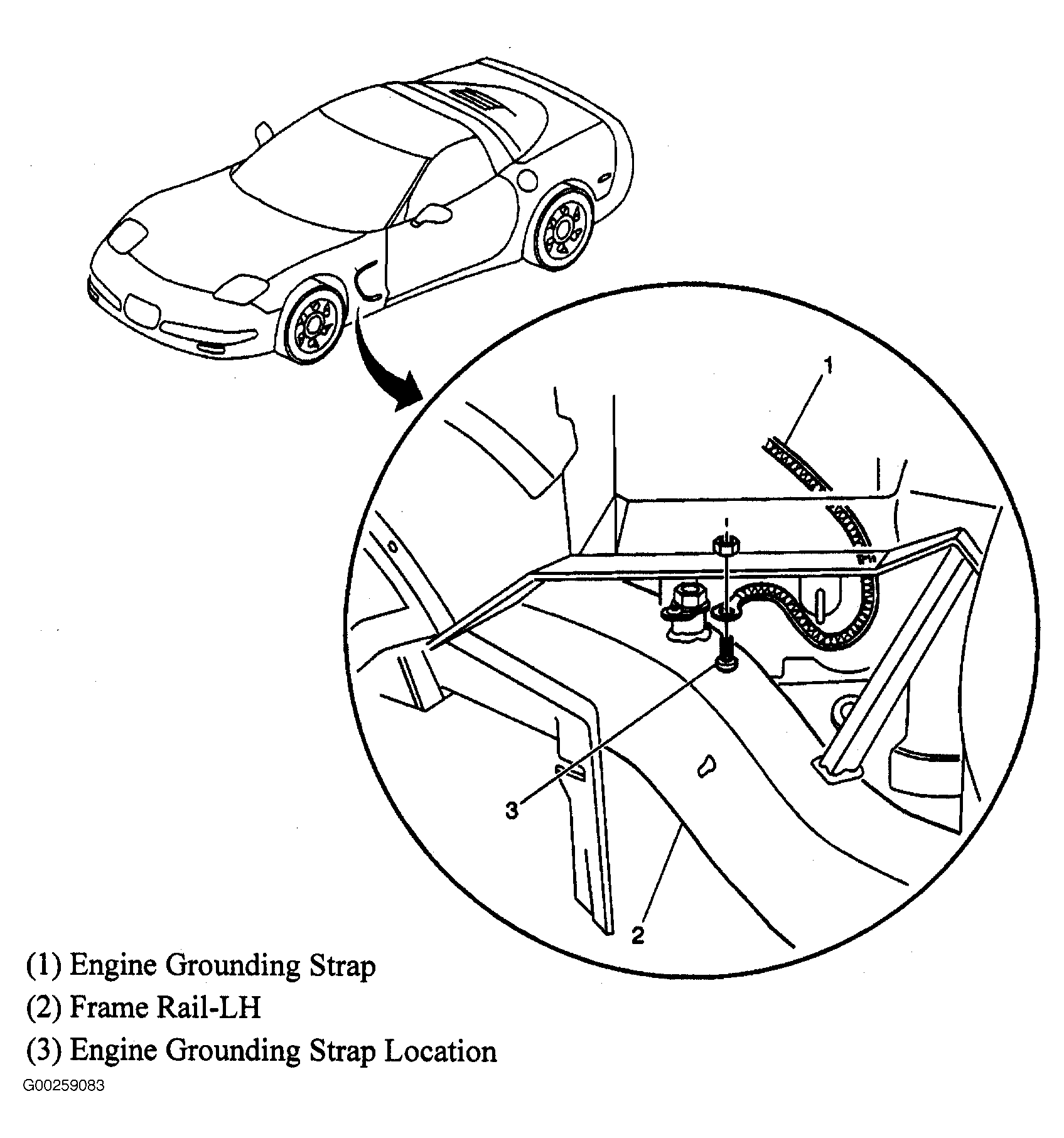 1

3

2

(1) Engine Grounding Strap
(2) Frame Rail-LH
(3) Engine Grounding Strap Location

G00259083