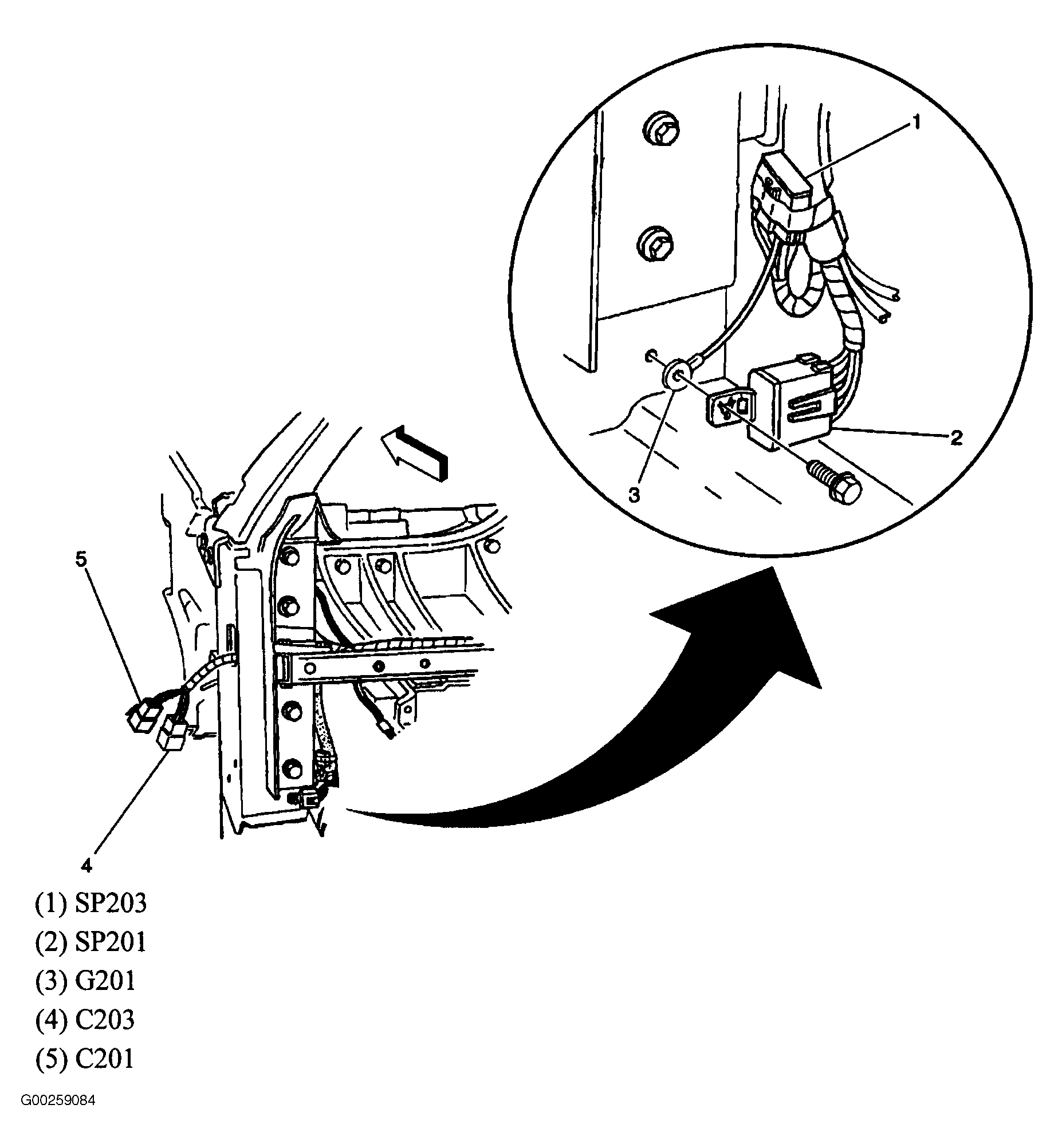 1

2

3

5

4

(1) SP203

(2) SP201

(3) G201

(4) C203

(5) C201

G00259084