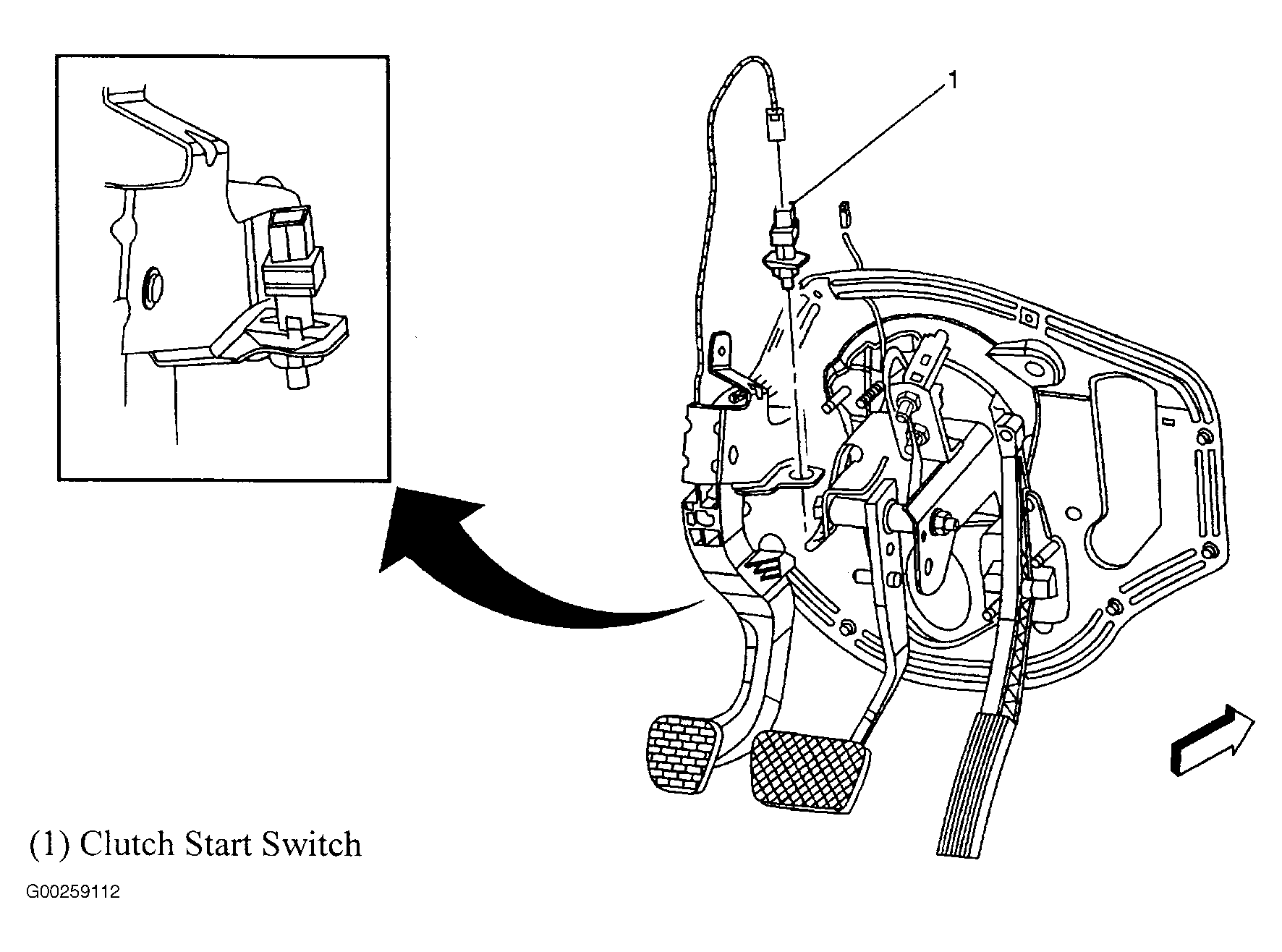 1

(1) Clutch Start Switch

G00259112