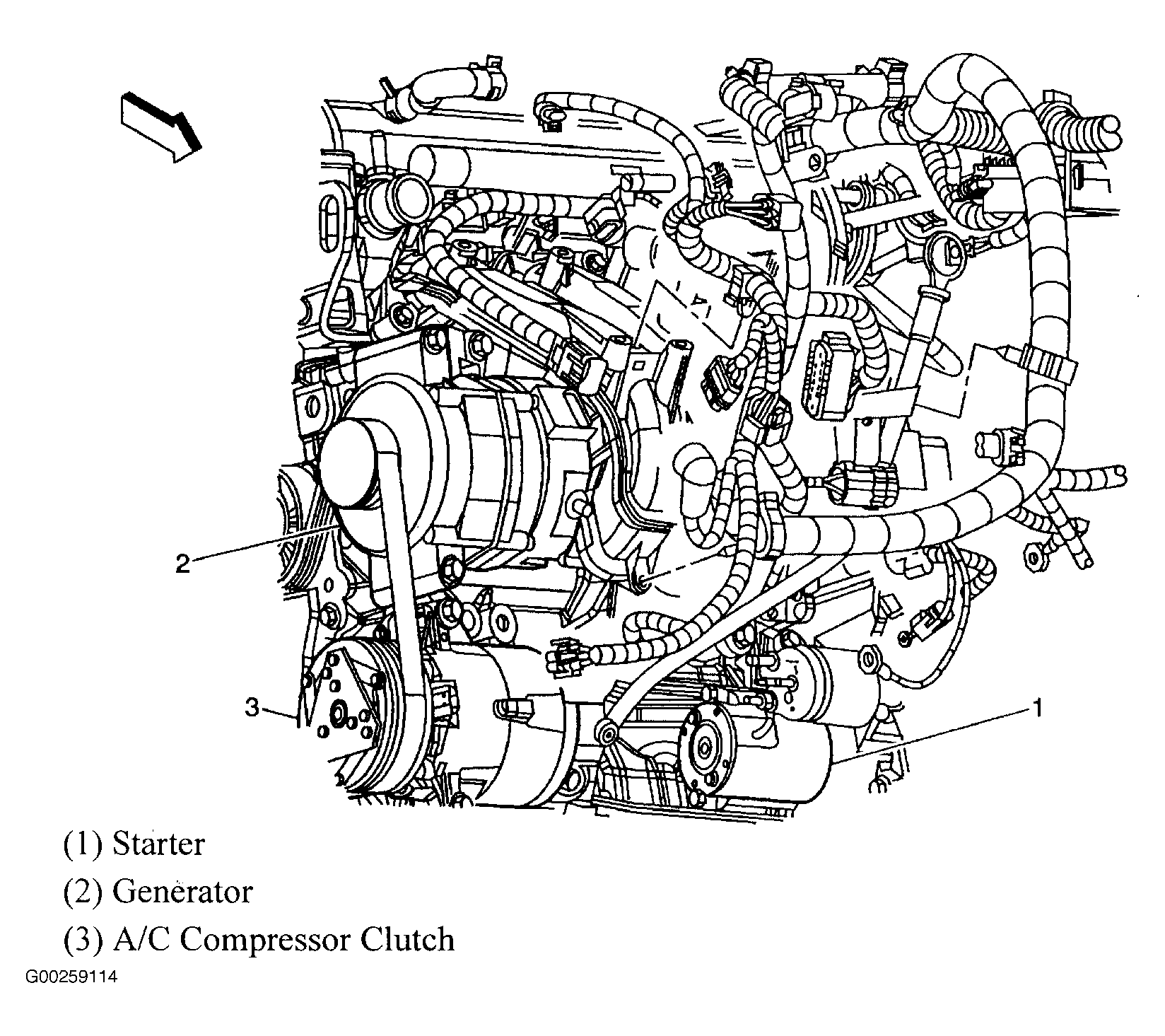 2

3

1

(1) Starter

(2) Generator

(3) A/C Compressor Clutch

G00259114