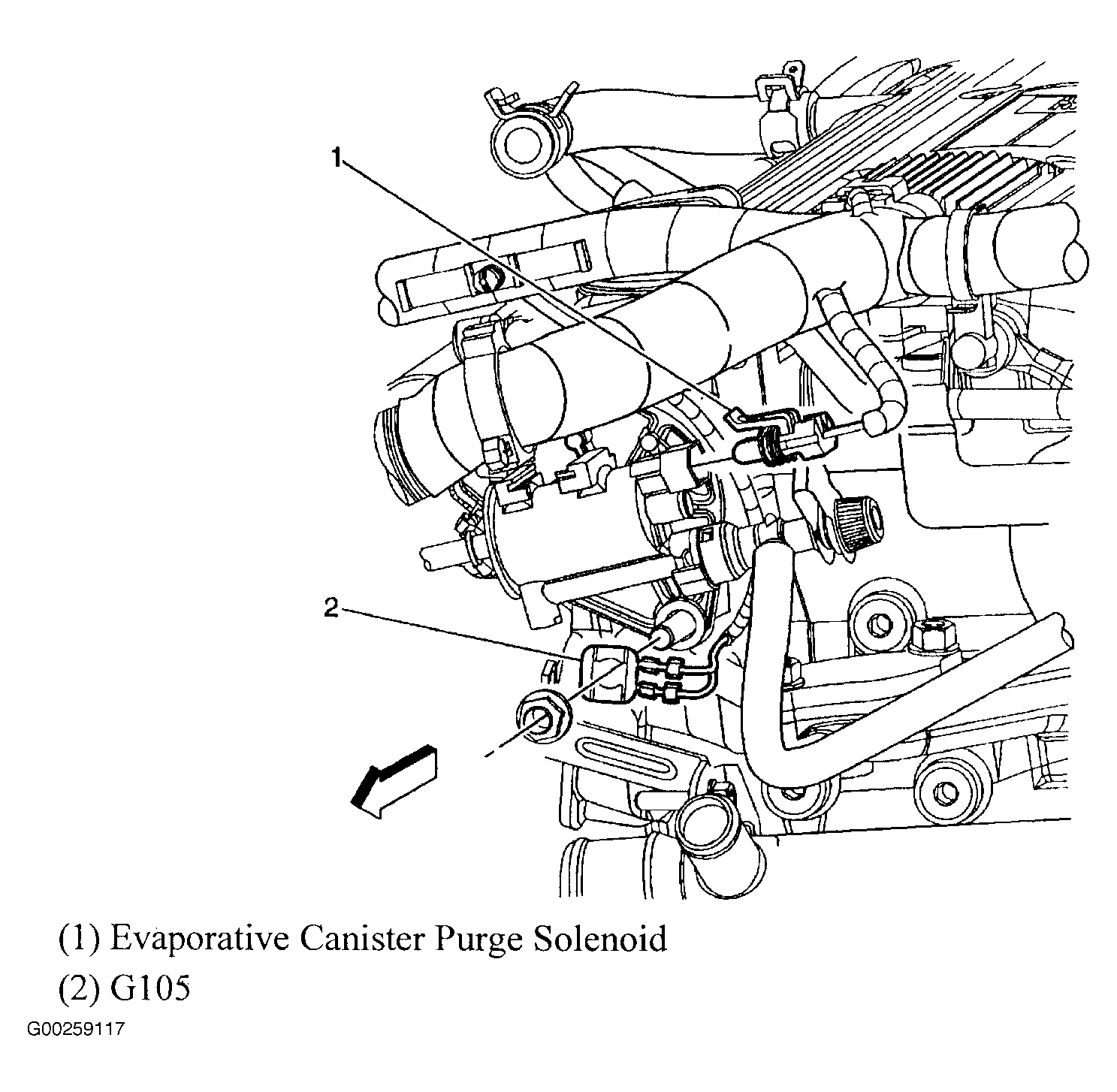 1

2

(1) Evaporative Canister Purge Solenoid

(2) G105

G00259117