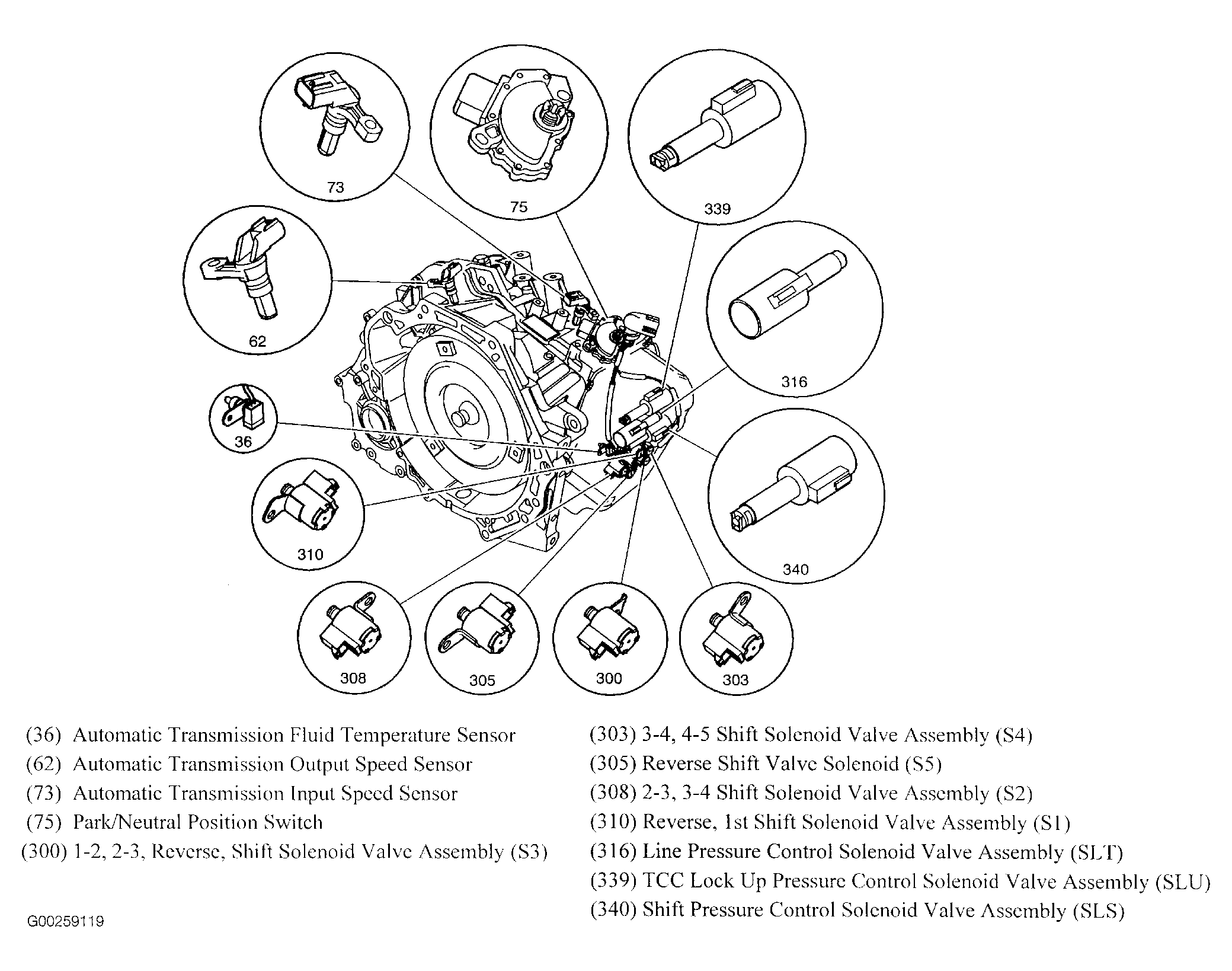 73

75

339

62

316

36

310

340

308

305

300

303

(36) Automatic Transmission Fluid Temperature Sensor
(62) Automatic Transmission Output Speed Sensor
(73) Automatic Transmission Input Speed Sensor
(75) Park/Neutral Position Switch
(300) 1-2, 2-3, Reverse, Shift Solenoid Valve Assembly (S3)

(303) 3-4, 4-5 Shift Solenoid Valve Assembly (S4)
(305) Reverse Shift Valve Solenoid (S5)
(308) 2-3, 3-4 Shift Solenoid Valve Assembly (S2)
(310) Reverse, 1st Shift Solenoid Valve Assembly (S1)
(316) Line Pressure Control Solenoid Valve Assembly (SLT)
(339) TCC Lock Up Pressure Control Solenoid Valve Assembly (SLU)
(340) Shift Pressure Control Solenoid Valve Assembly (SLS)

G00259119