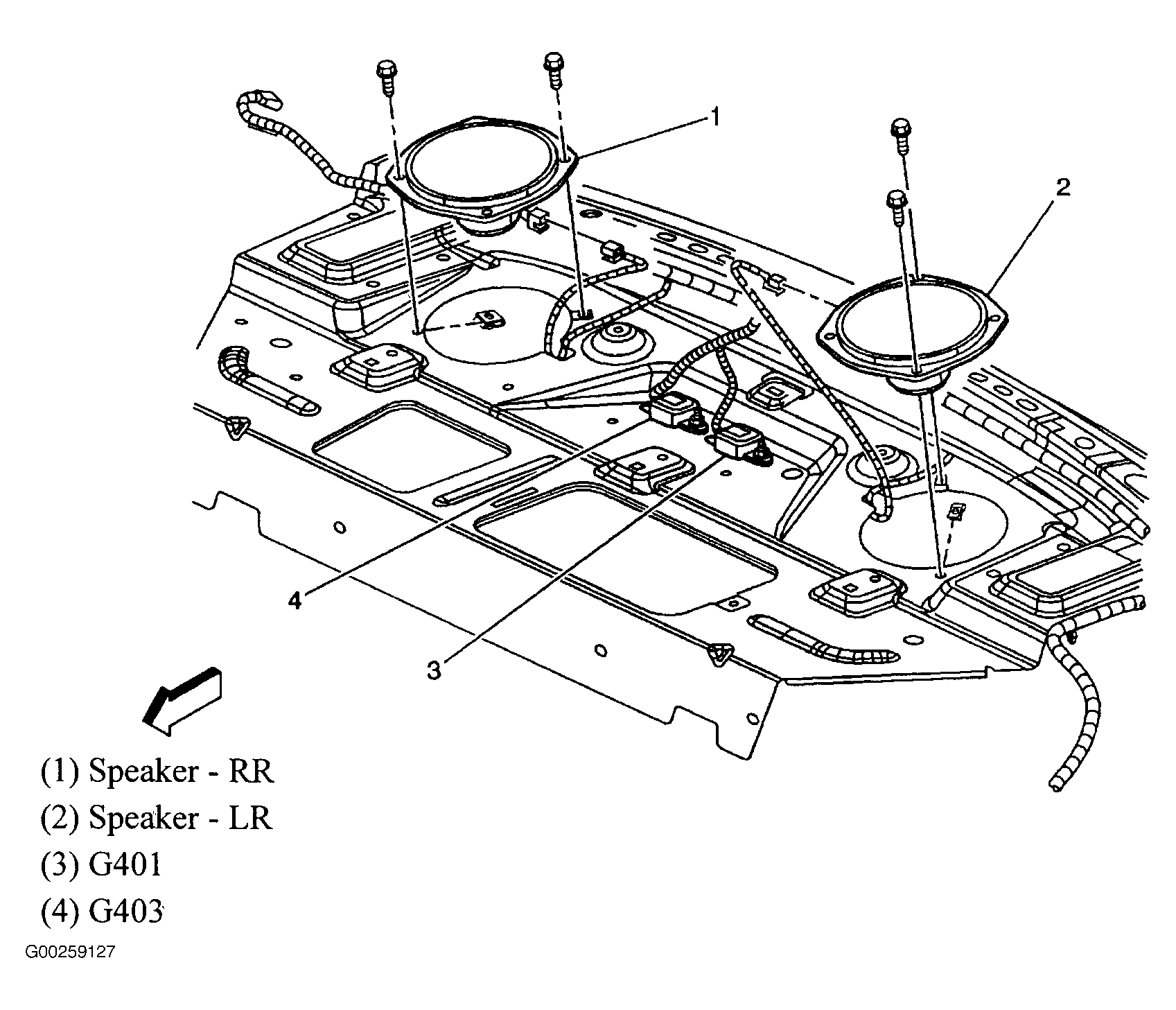 1

2

4

3

(1) Speaker - RR

(2) Speaker - LR

(3) G401

(4) G403

G00259127