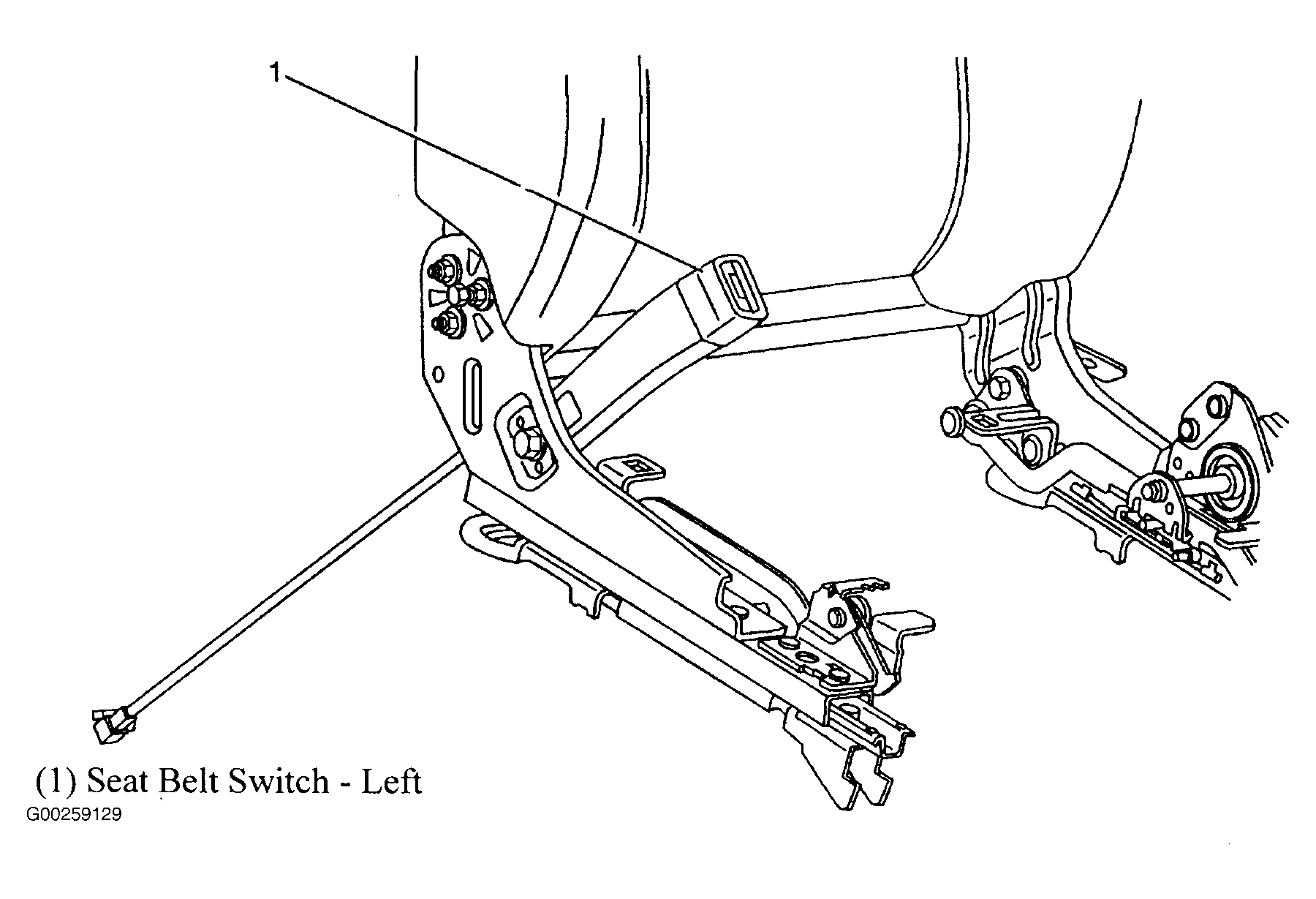 1

(1) Seat Belt Switch - Left

G00259129