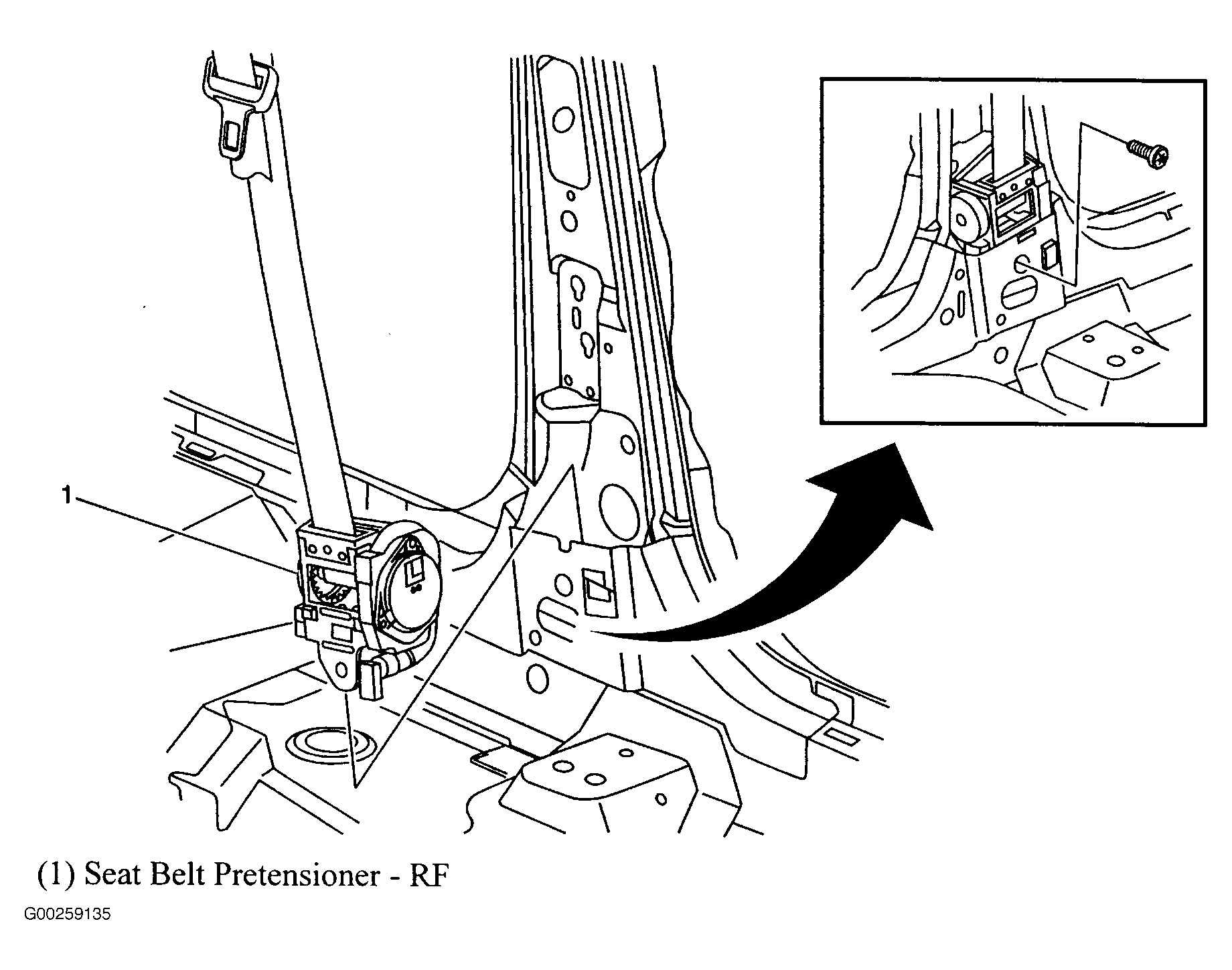 1

(1) Seat Belt Pretensioner - RF

G00259135