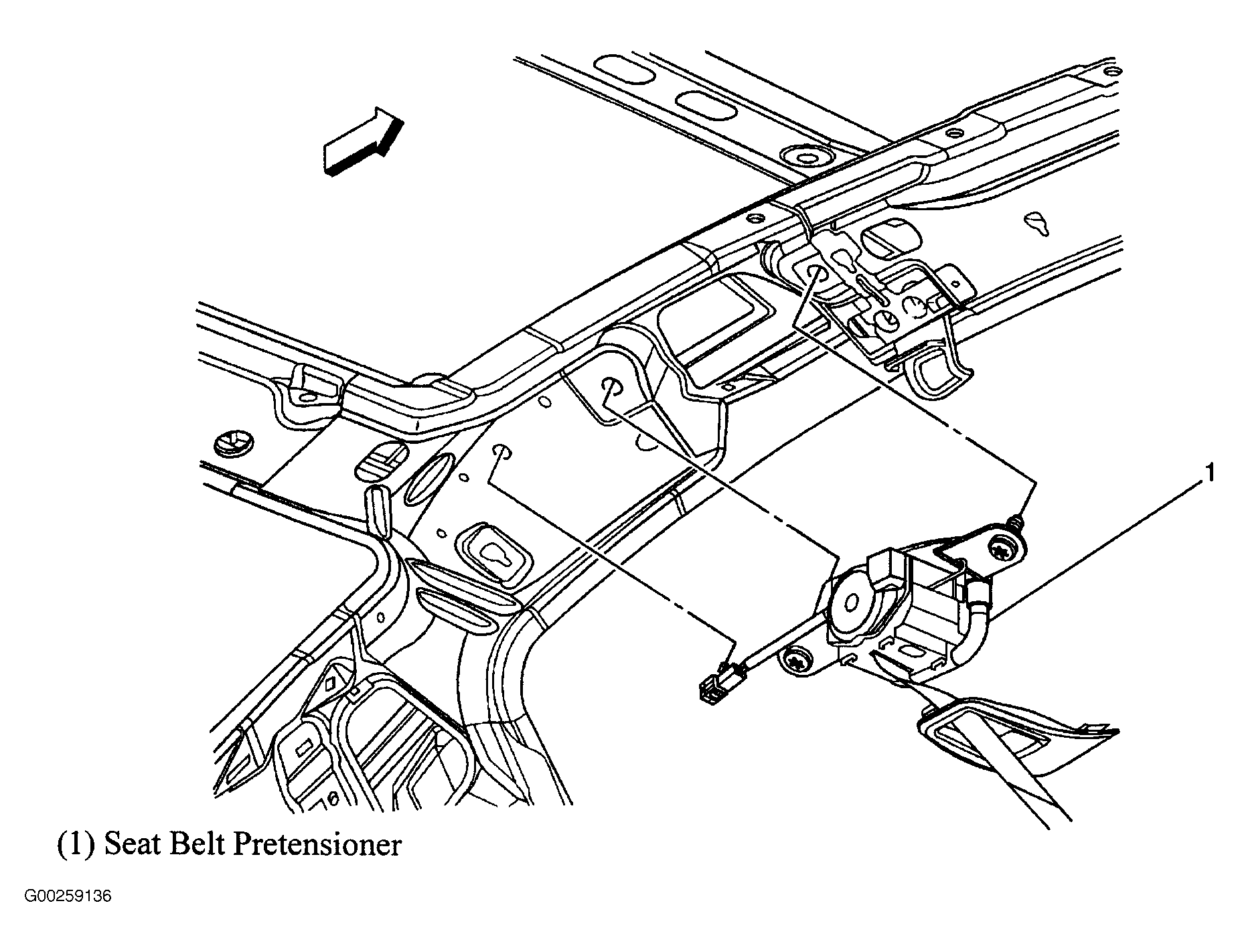 1

(1) Seat Belt Pretensioner

G00259136