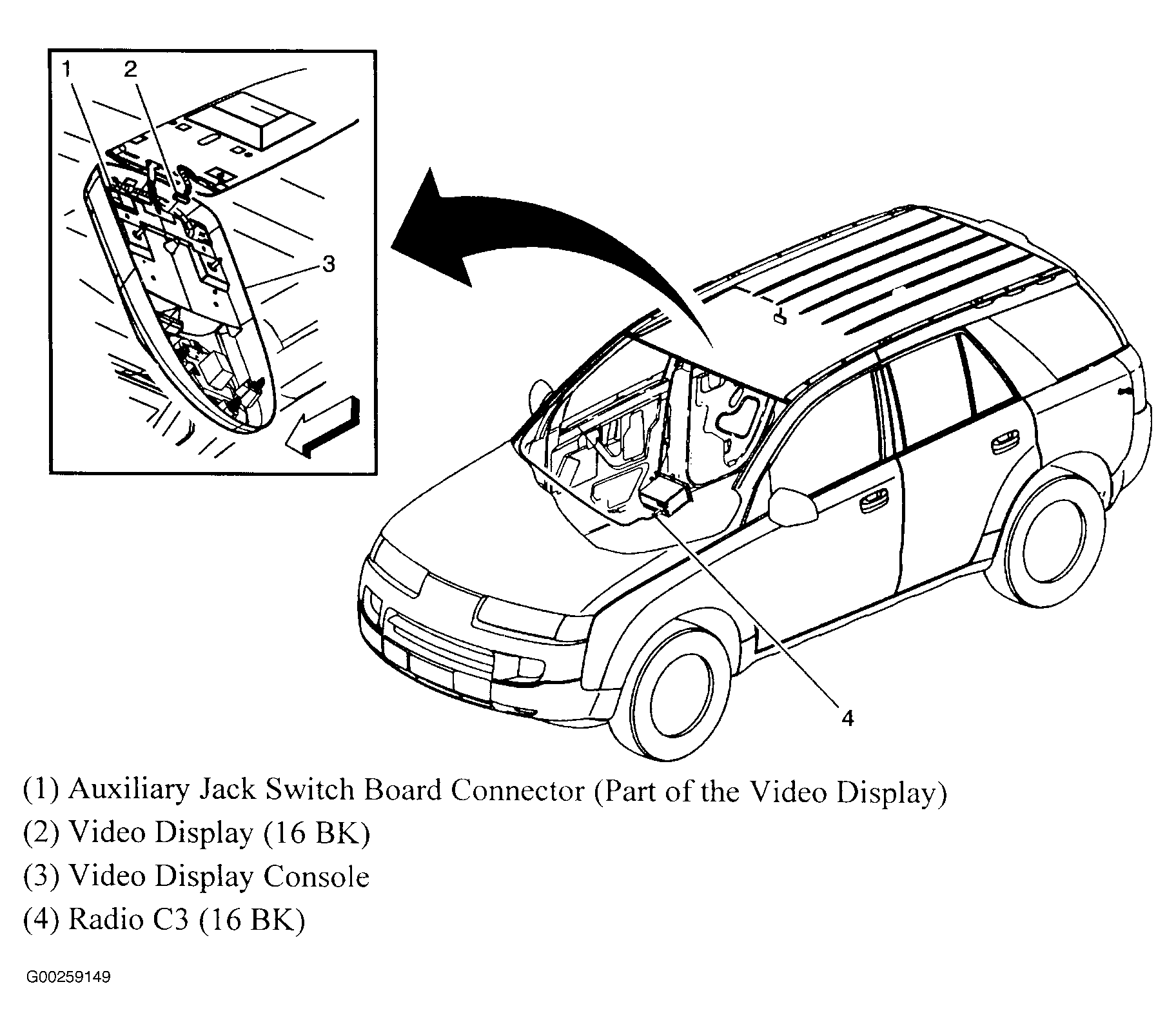 1
2
3
4

(1) Auxiliary Jack Switch Board Connector (Part of the Video Display)
(2) Video Display (16 BK)
(3) Video Display Console
(4) Radio C3 (16 BK)

G00259149