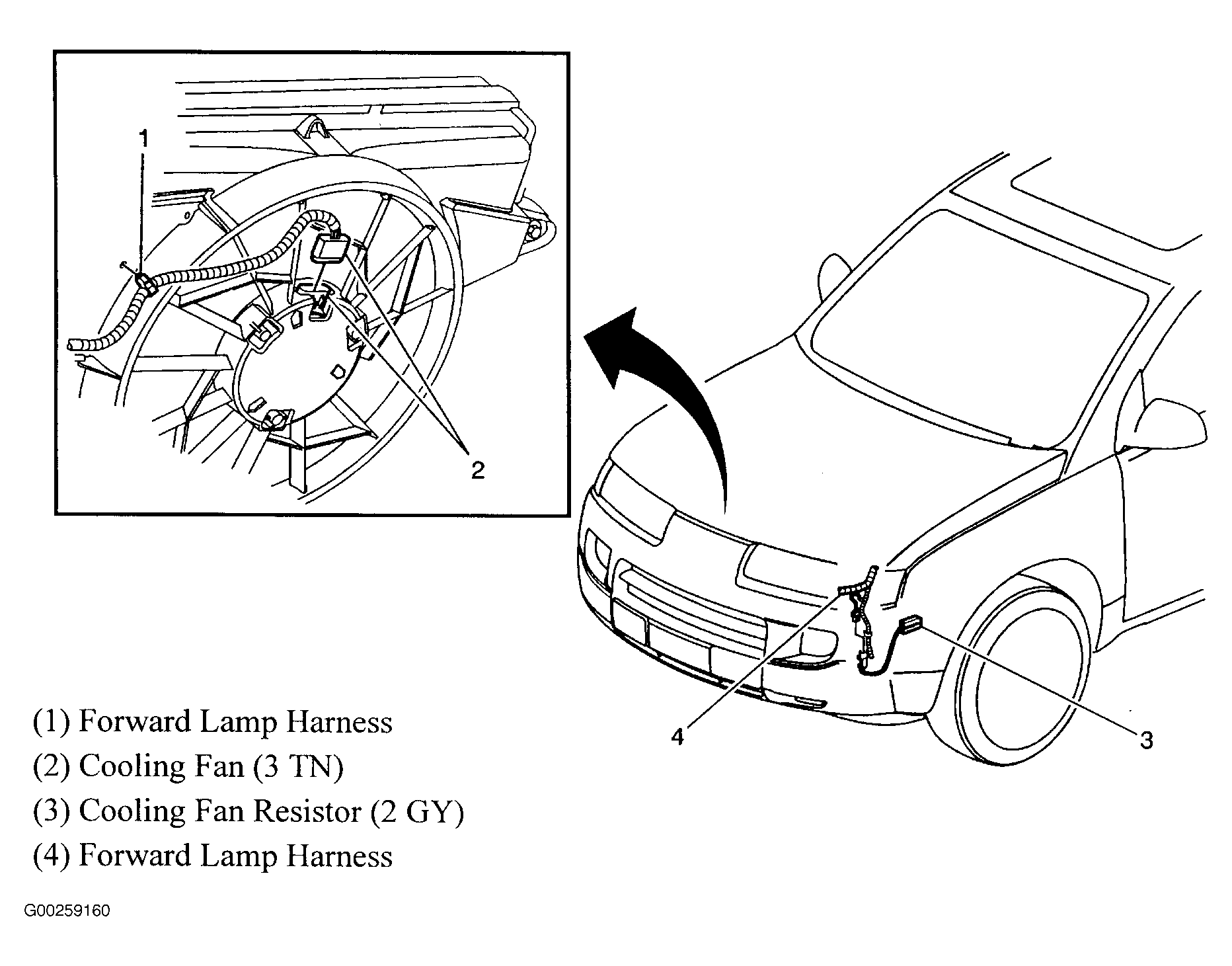 1
2
4
3

(1) Forward Lamp Harness
(2) Cooling Fan (3 TN)
(3) Cooling Fan Resistor (2 GY)
(4) Forward Lamp Harness

G00259160