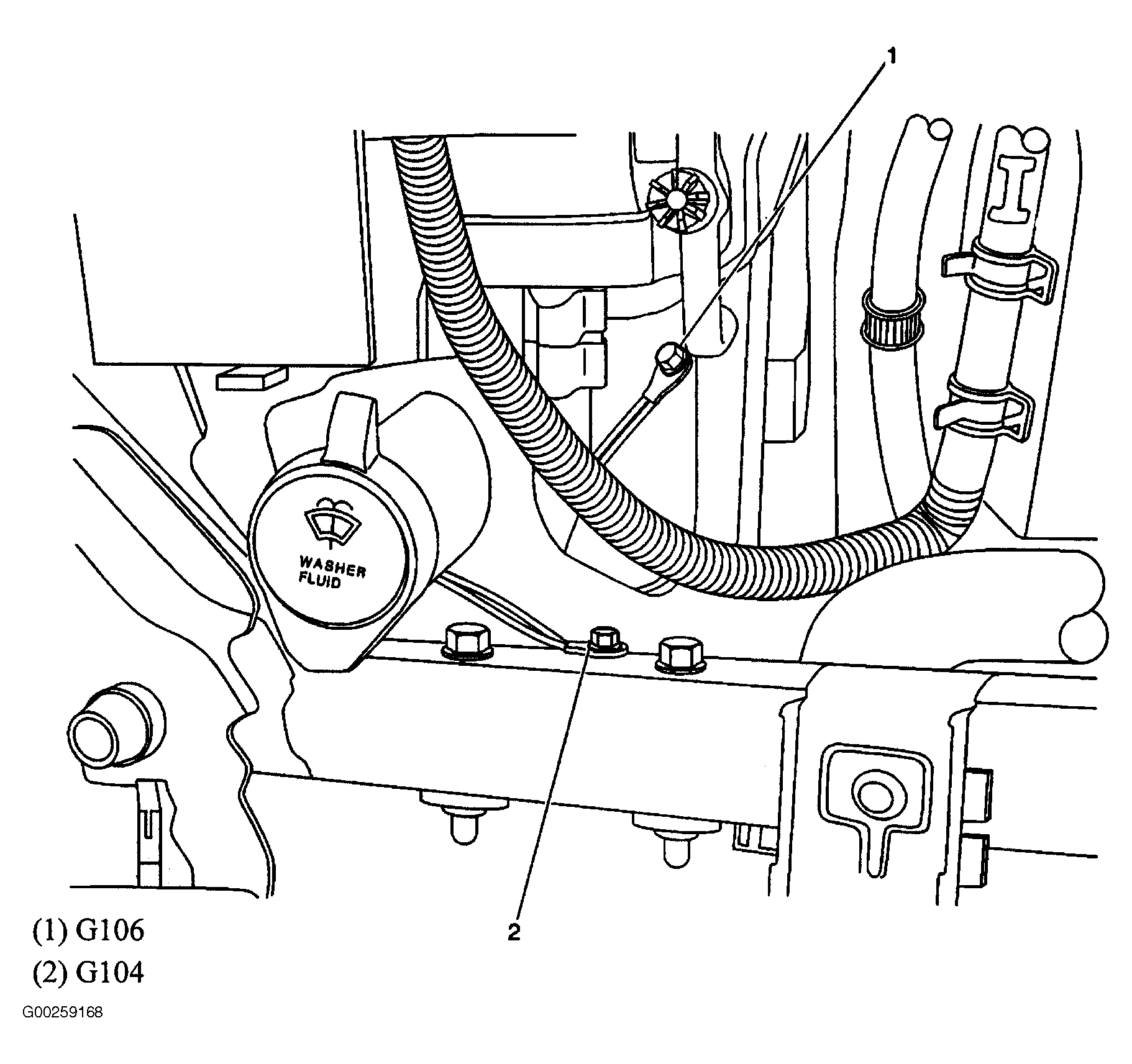 1

WASHER FLUID

2

(1) G106
(2) G104

G00259168