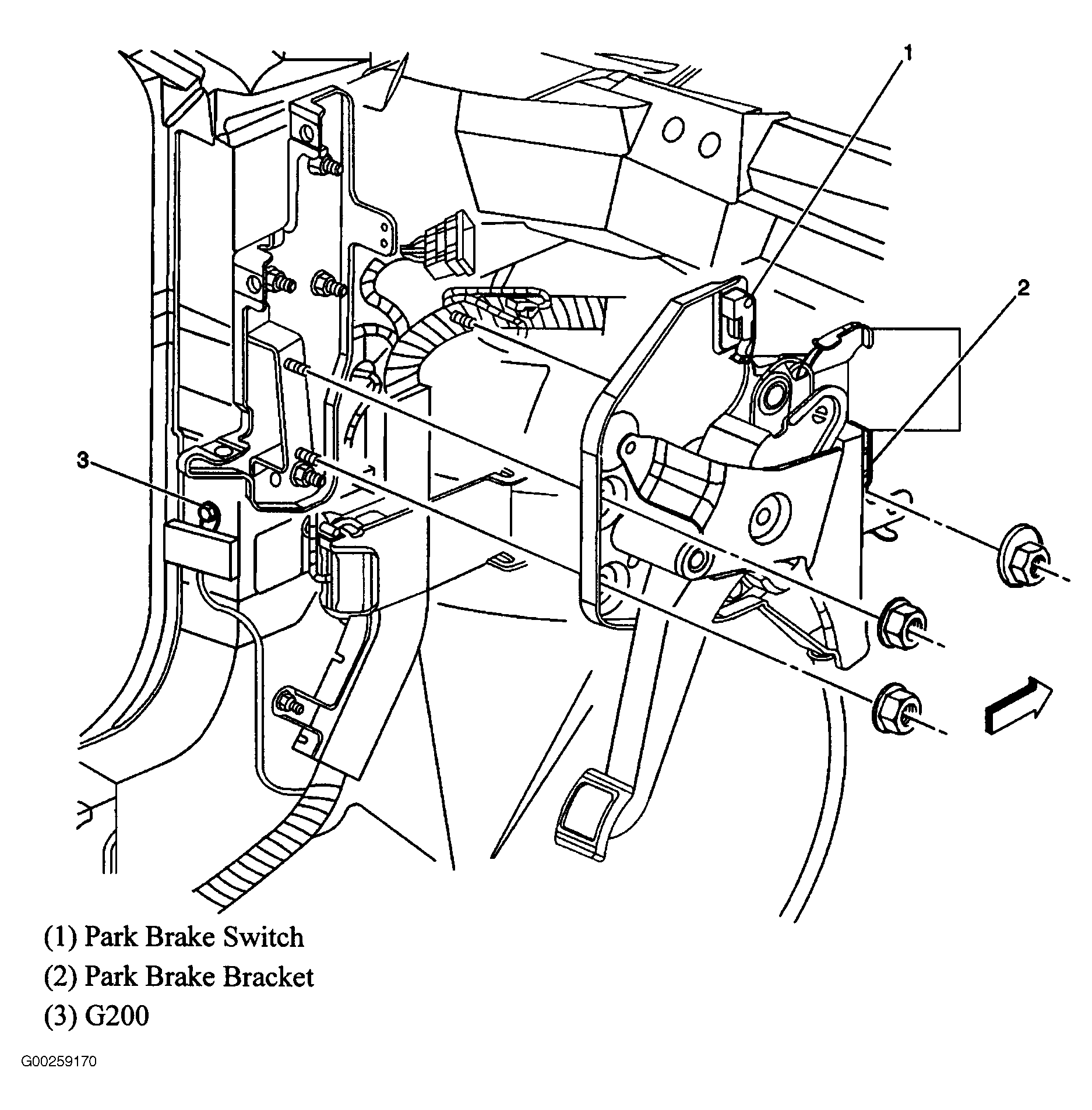 1

2

3

(1) Park Brake Switch

(2) Park Brake Bracket

(3) G200

G00259170