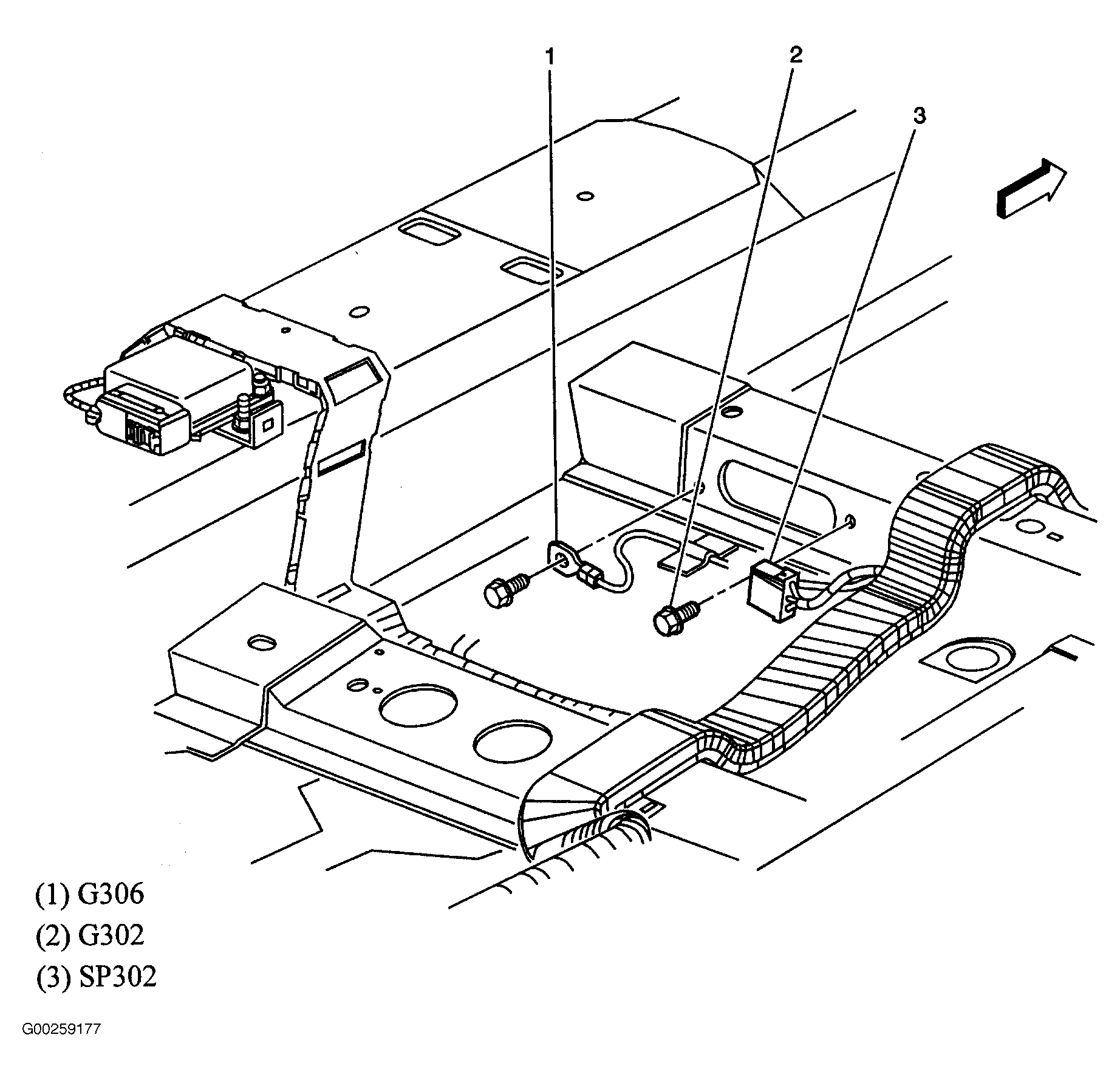 1
2
3

(1) G306
(2) G302
(3) SP302

G00259177