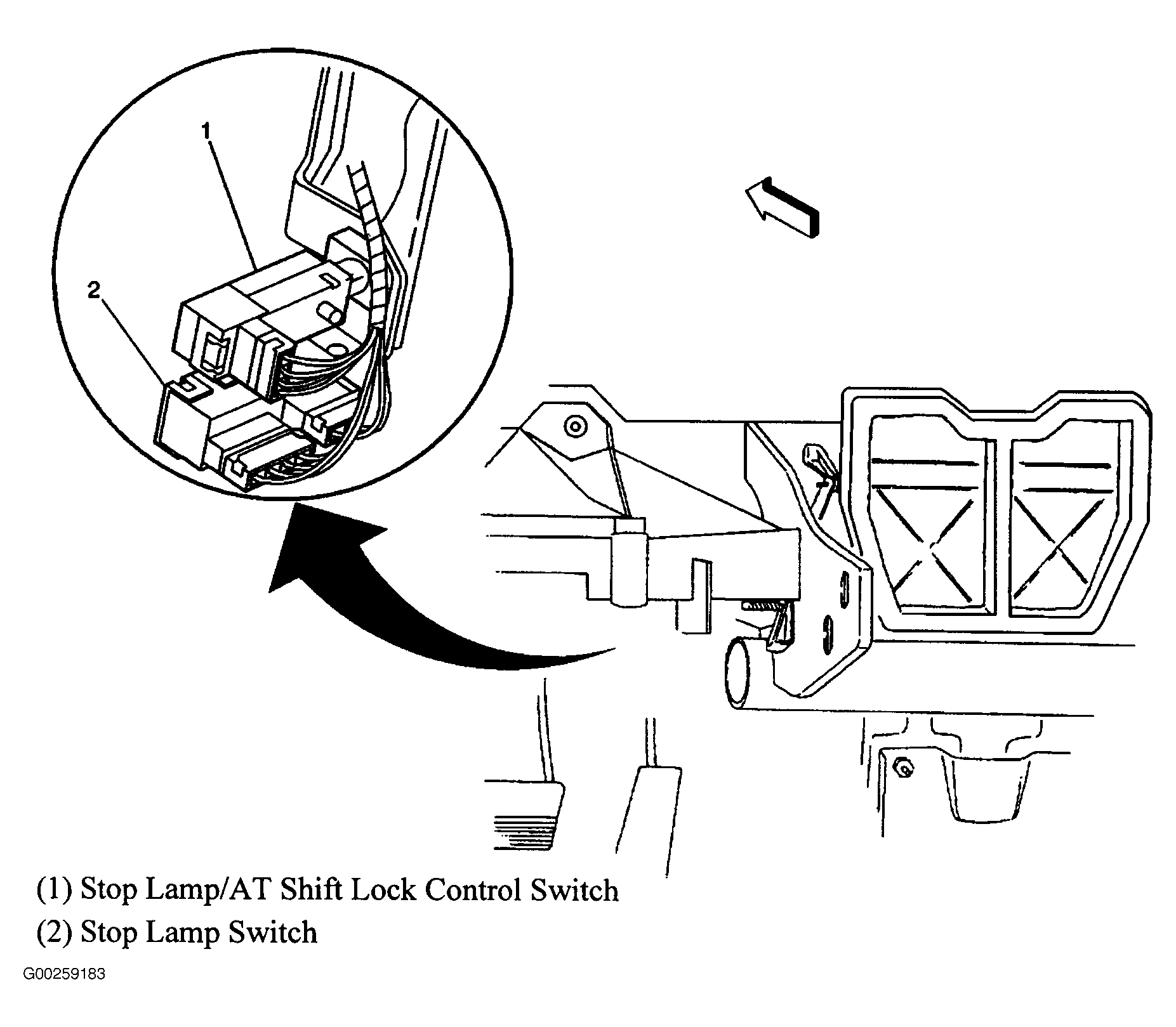 1

2

(1) Stop Lamp/AT Shift Lock Control Switch
(2) Stop Lamp Switch

G00259183