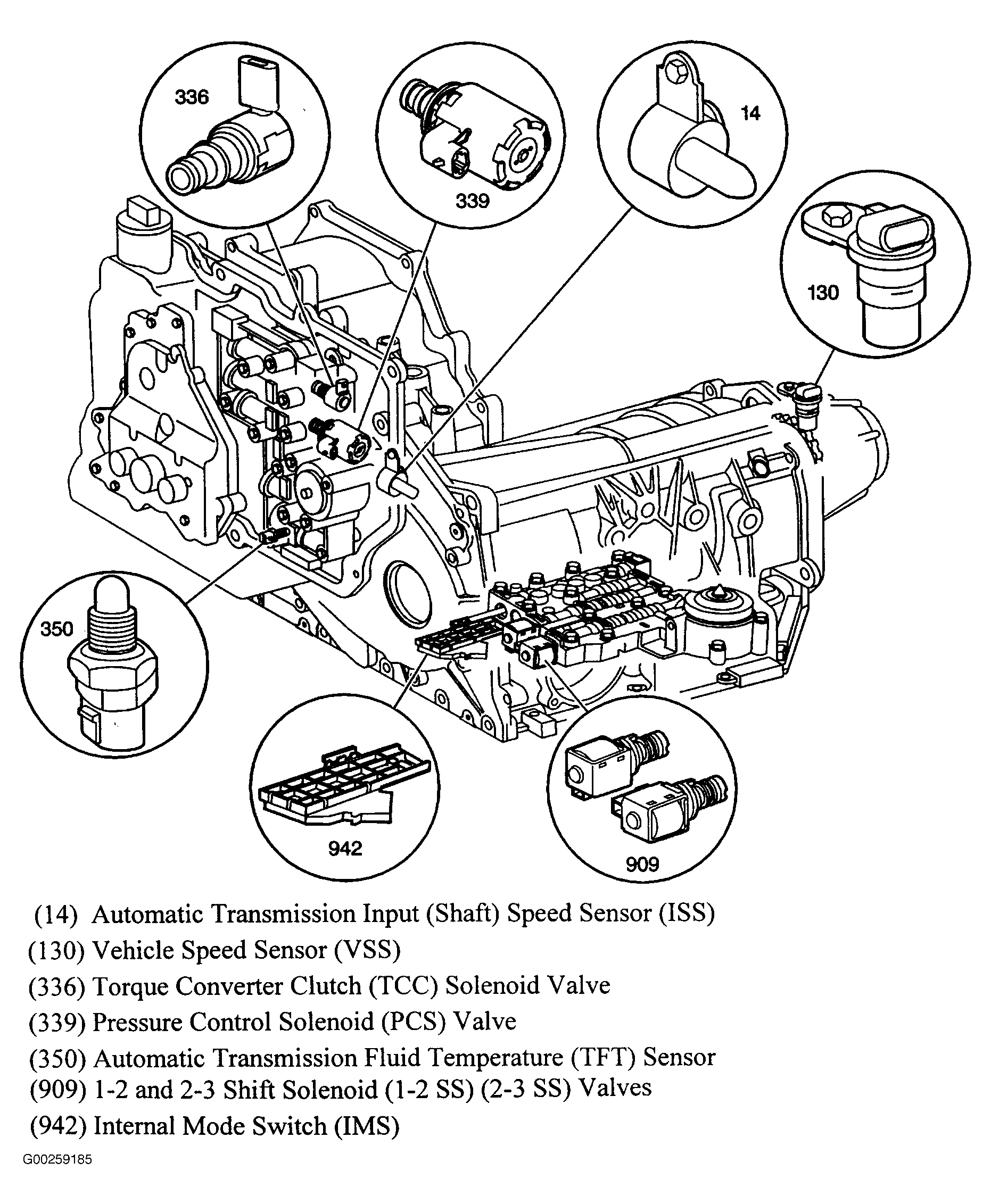 336

339

14

130

350

942

909

(14) Automatic Transmission Input (Shaft) Speed Sensor (ISS)
(130) Vehicle Speed Sensor (VSS)
(336) Torque Converter Clutch (TCC) Solenoid Valve
(339) Pressure Control Solenoid (PCS) Valve
(350) Automatic Transmission Fluid Temperature (TFT) Sensor
(909) 1-2 and 2-3 Shift Solenoid (1-2 SS) (2-3 SS) Valves
(942) Internal Mode Switch (IMS)

G00259185