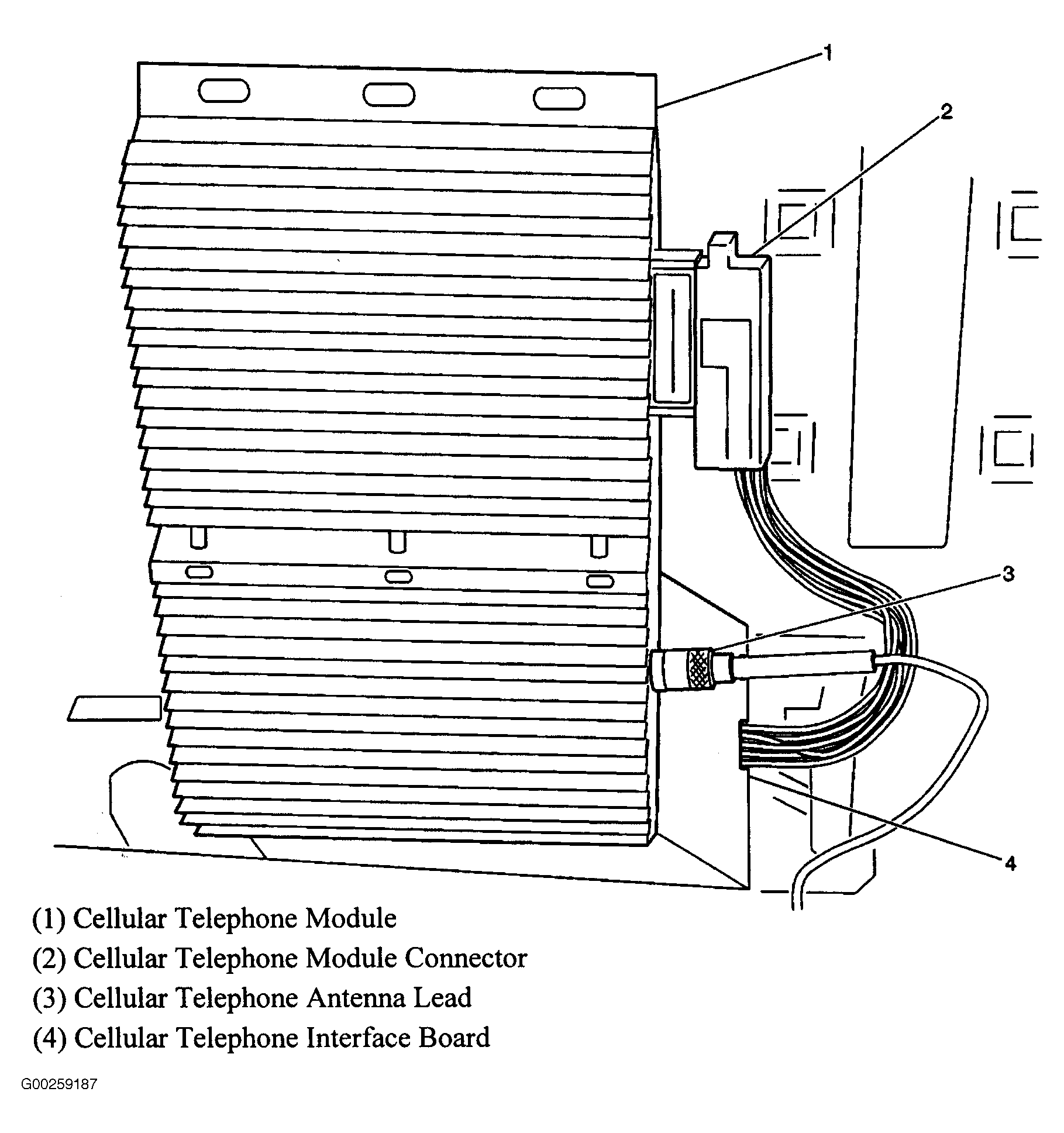 1
2
3
4

(1) Cellular Telephone Module
(2) Cellular Telephone Module Connector
(3) Cellular Telephone Antenna Lead
(4) Cellular Telephone Interface Board

G00259187