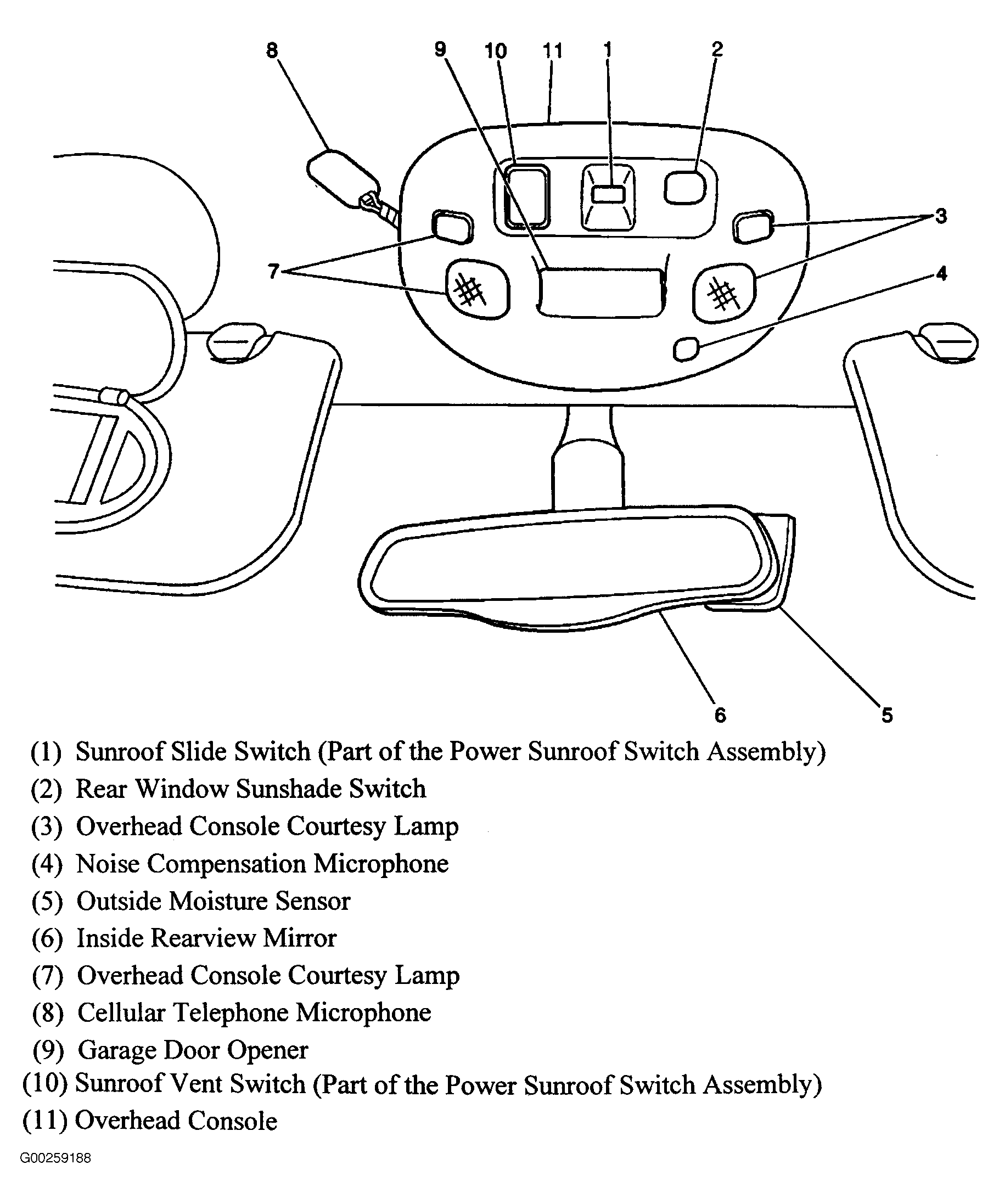 8 9 10 11 1 2

3

7

4

6 5

(1) Sunroof Slide Switch (Part of the Power Sunroof Switch Assembly)
(2) Rear Window Sunshade Switch
(3) Overhead Console Courtesy Lamp
(4) Noise Compensation Microphone
(5) Outside Moisture Sensor
(6) Inside Rearview Mirror
(7) Overhead Console Courtesy Lamp
(8) Cellular Telephone Microphone
(9) Garage Door Opener
(10) Sunroof Vent Switch (Part of the Power Sunroof Switch Assembly)
(11) Overhead Console

G00259188