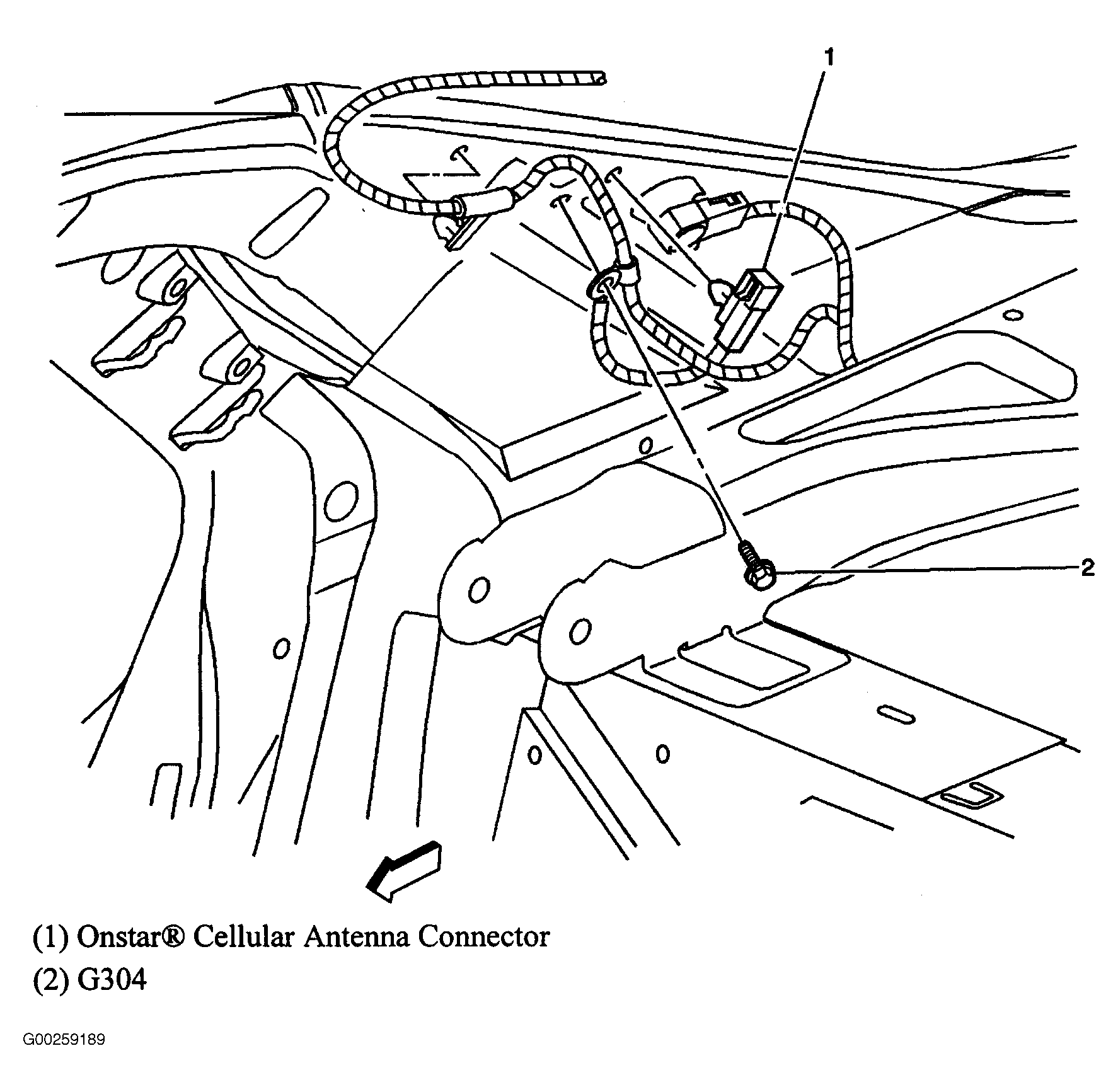 1

2

(1) Onstar® Cellular Antenna Connector
(2) G304

G00259189