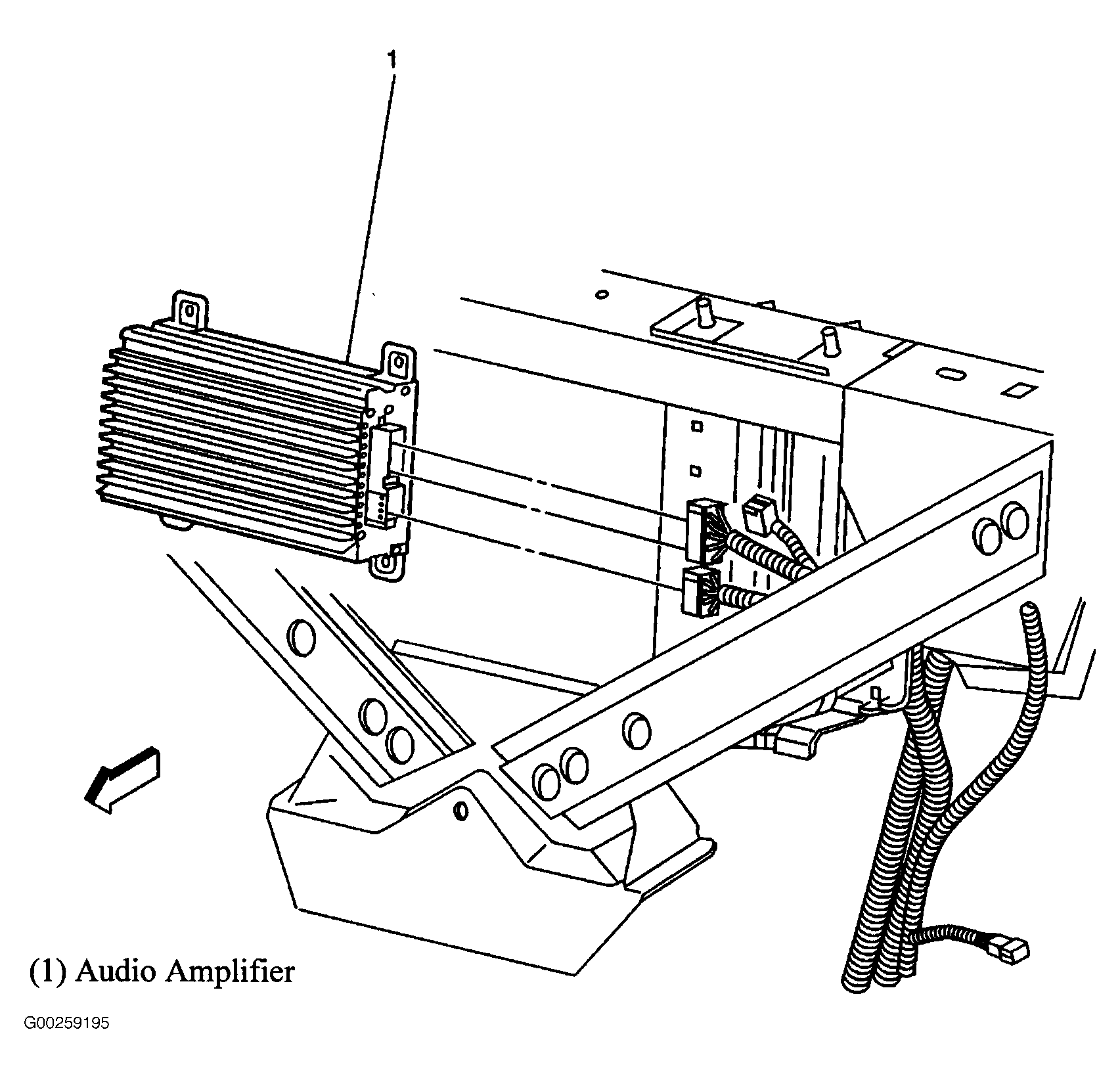 1

(1) Audio Amplifier

G00259195