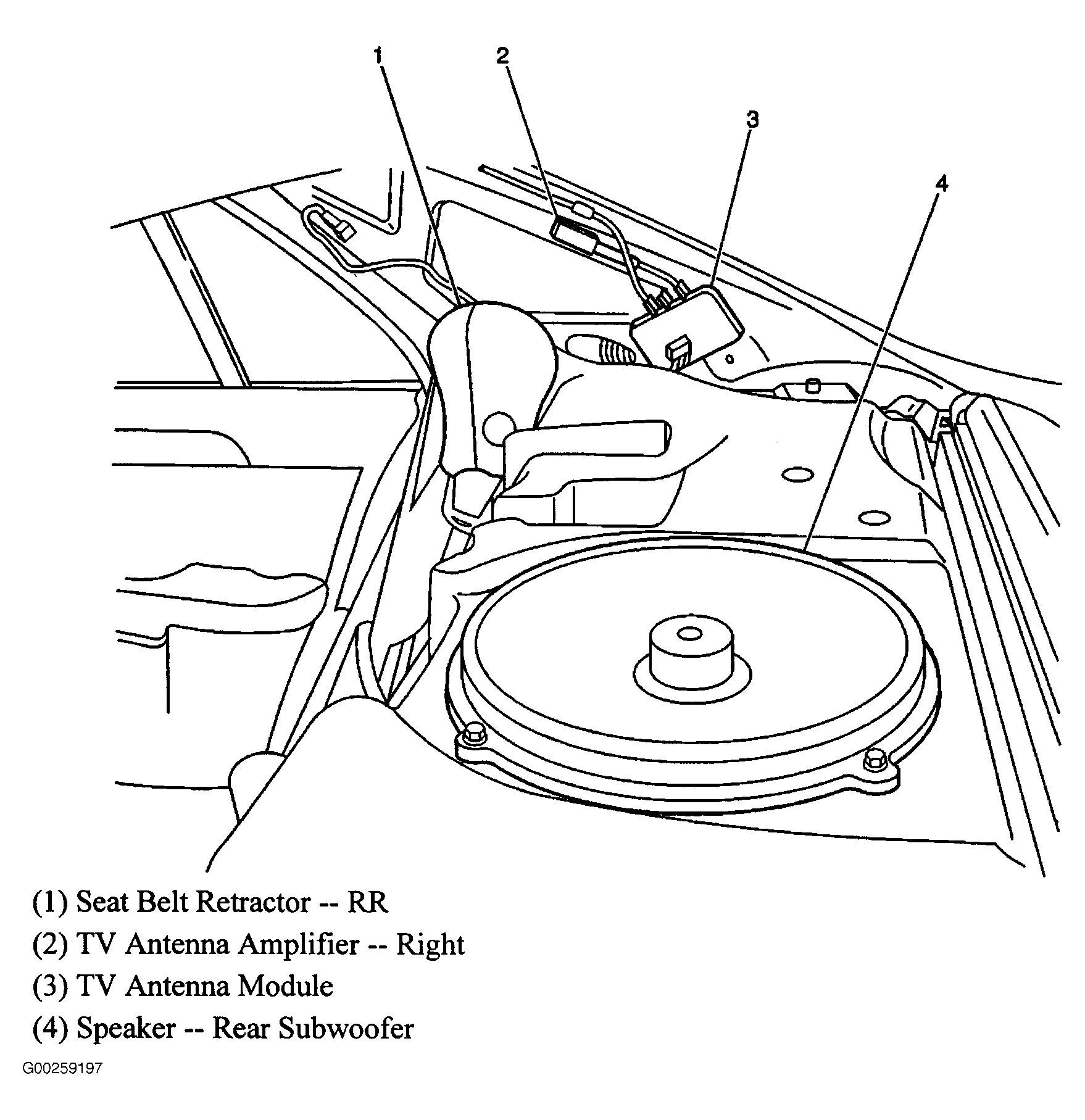 1
2
3
4

(1) Seat Belt Retractor -- RR
(2) TV Antenna Amplifier -- Right
(3) TV Antenna Module
(4) Speaker -- Rear Subwoofer

G00259197