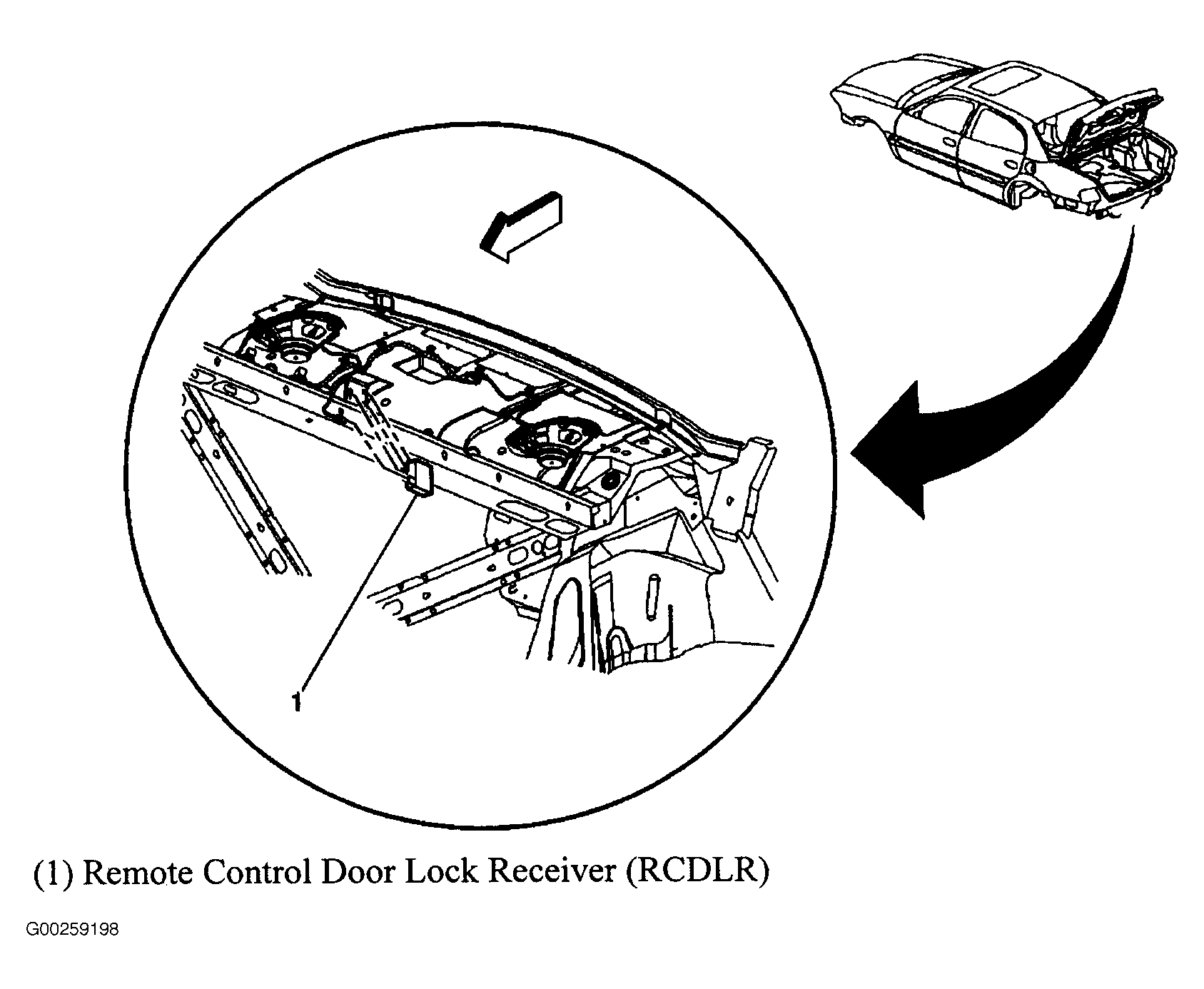 1

(1) Remote Control Door Lock Receiver (RCDLR)

G00259198