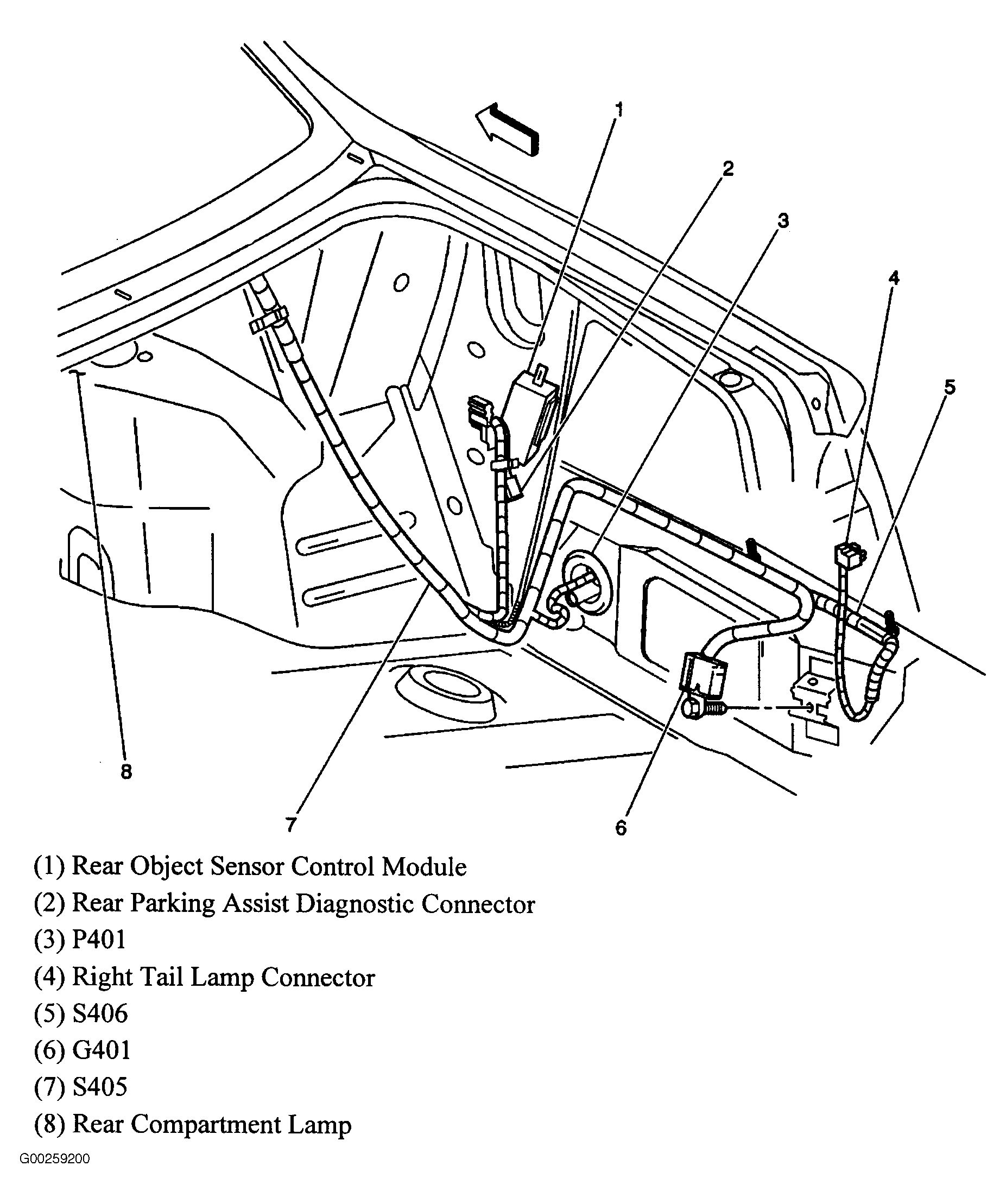 1
2
3
4
5
8
7
6

(1) Rear Object Sensor Control Module
(2) Rear Parking Assist Diagnostic Connector
(3) P401
(4) Right Tail Lamp Connector
(5) S406
(6) G401
(7) S405
(8) Rear Compartment Lamp

G00259200