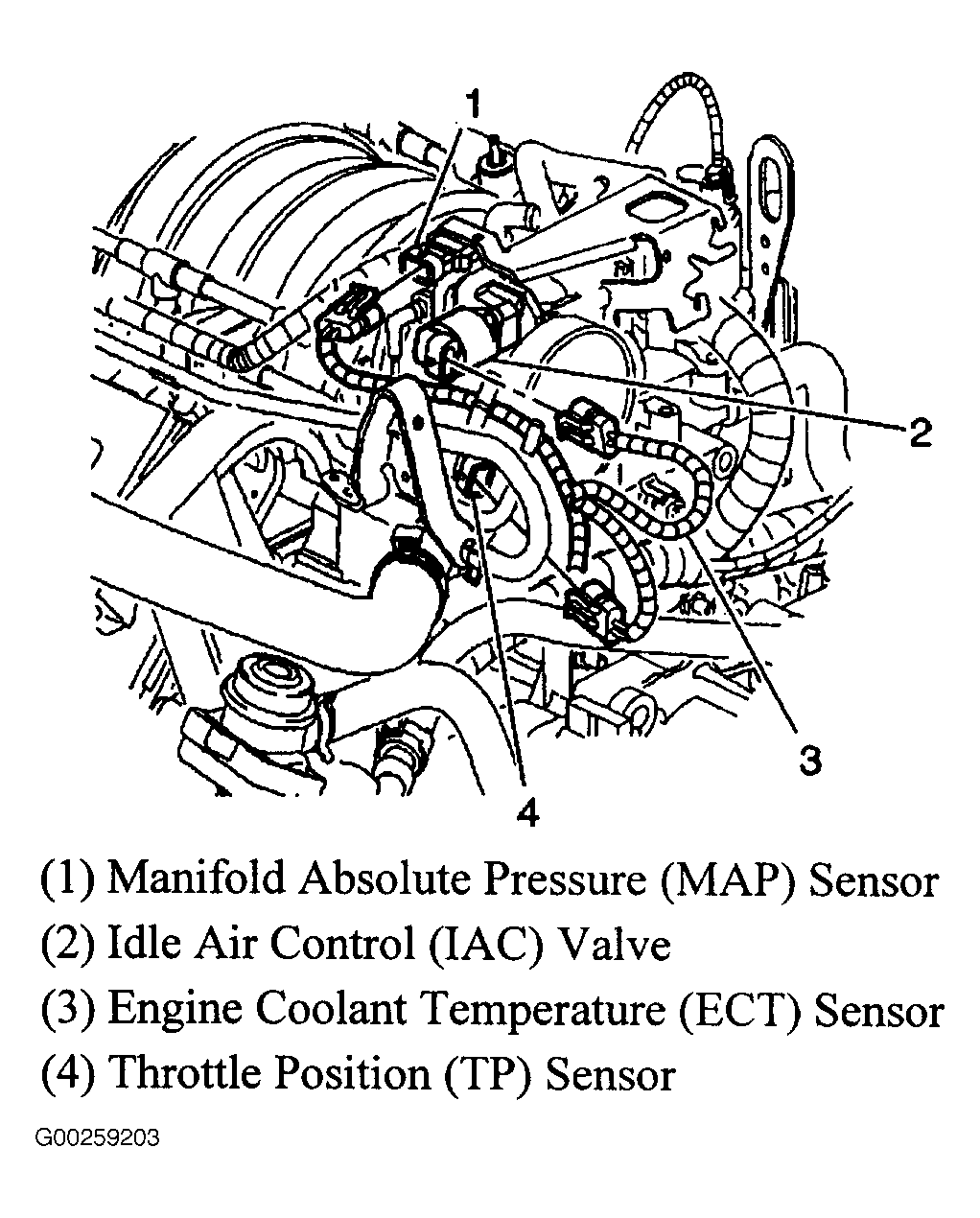 1

2

3

4

(1) Manifold Absolute Pressure (MAP) Sensor
(2) Idle Air Control (IAC) Valve
(3) Engine Coolant Temperature (ECT) Sensor
(4) Throttle Position (TP) Sensor

G00259203