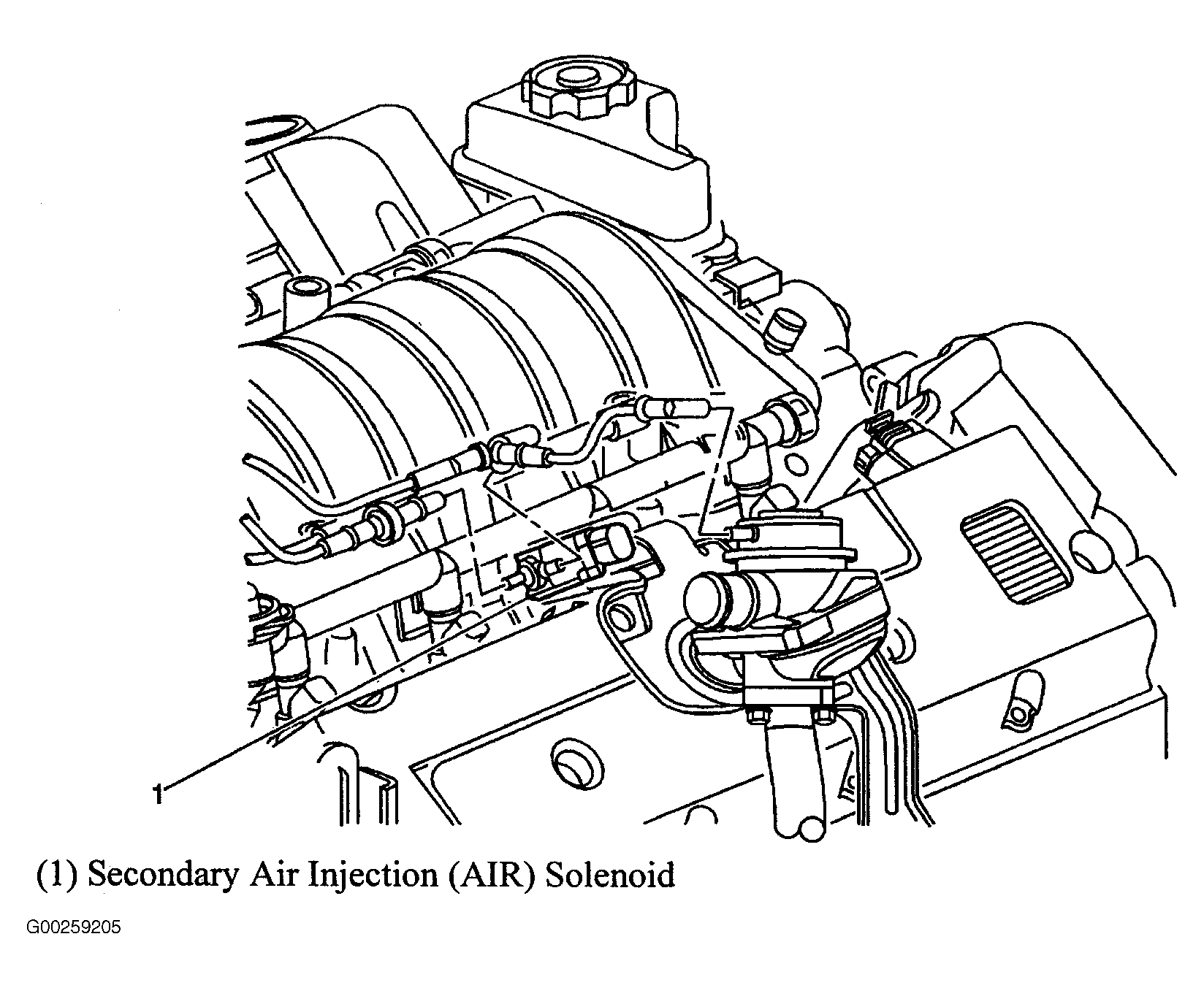 1

(1) Secondary Air Injection (AIR) Solenoid

G00259205