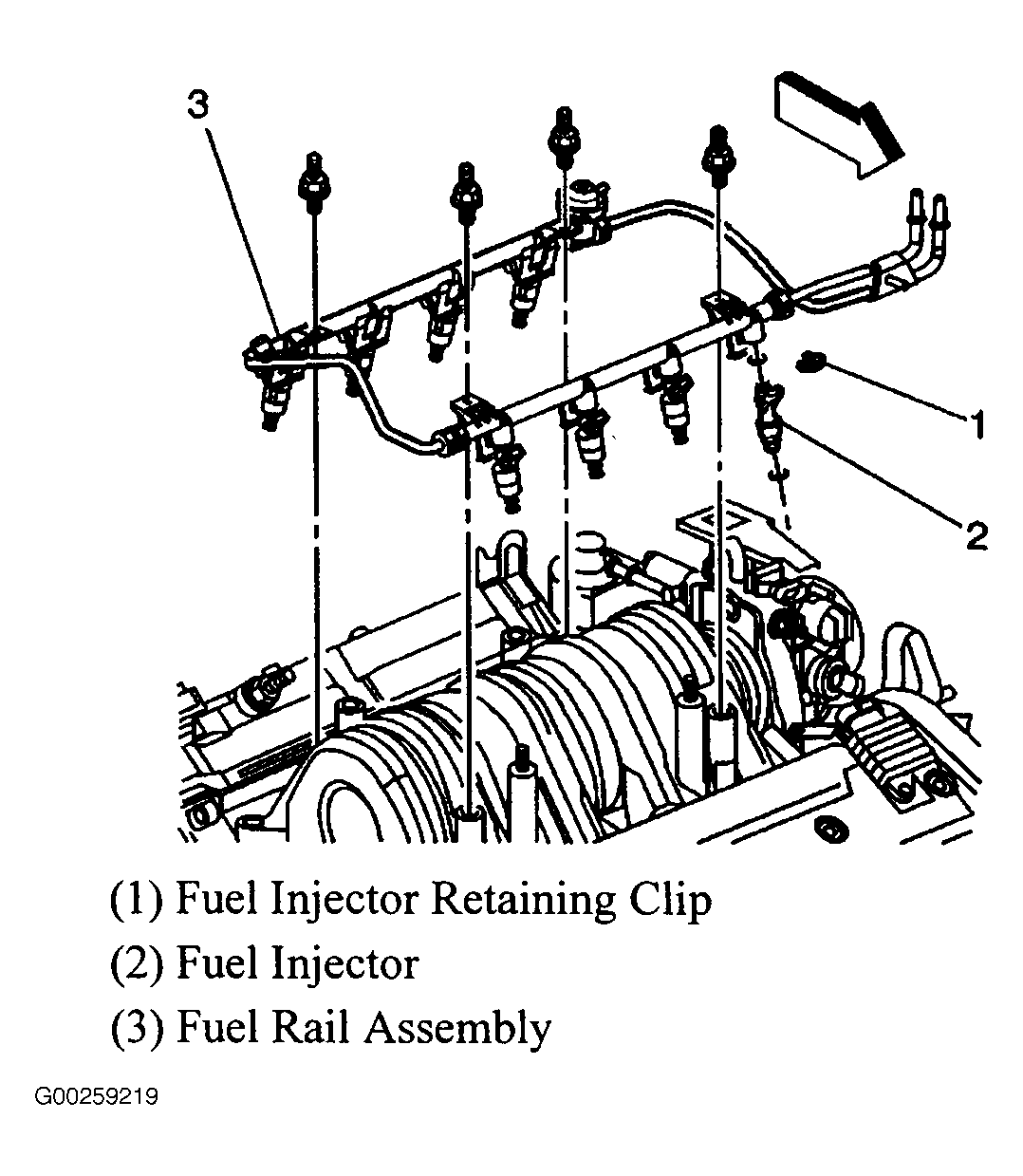 3

1

2

(1) Fuel Injector Retaining Clip
(2) Fuel Injector
(3) Fuel Rail Assembly

G00259219