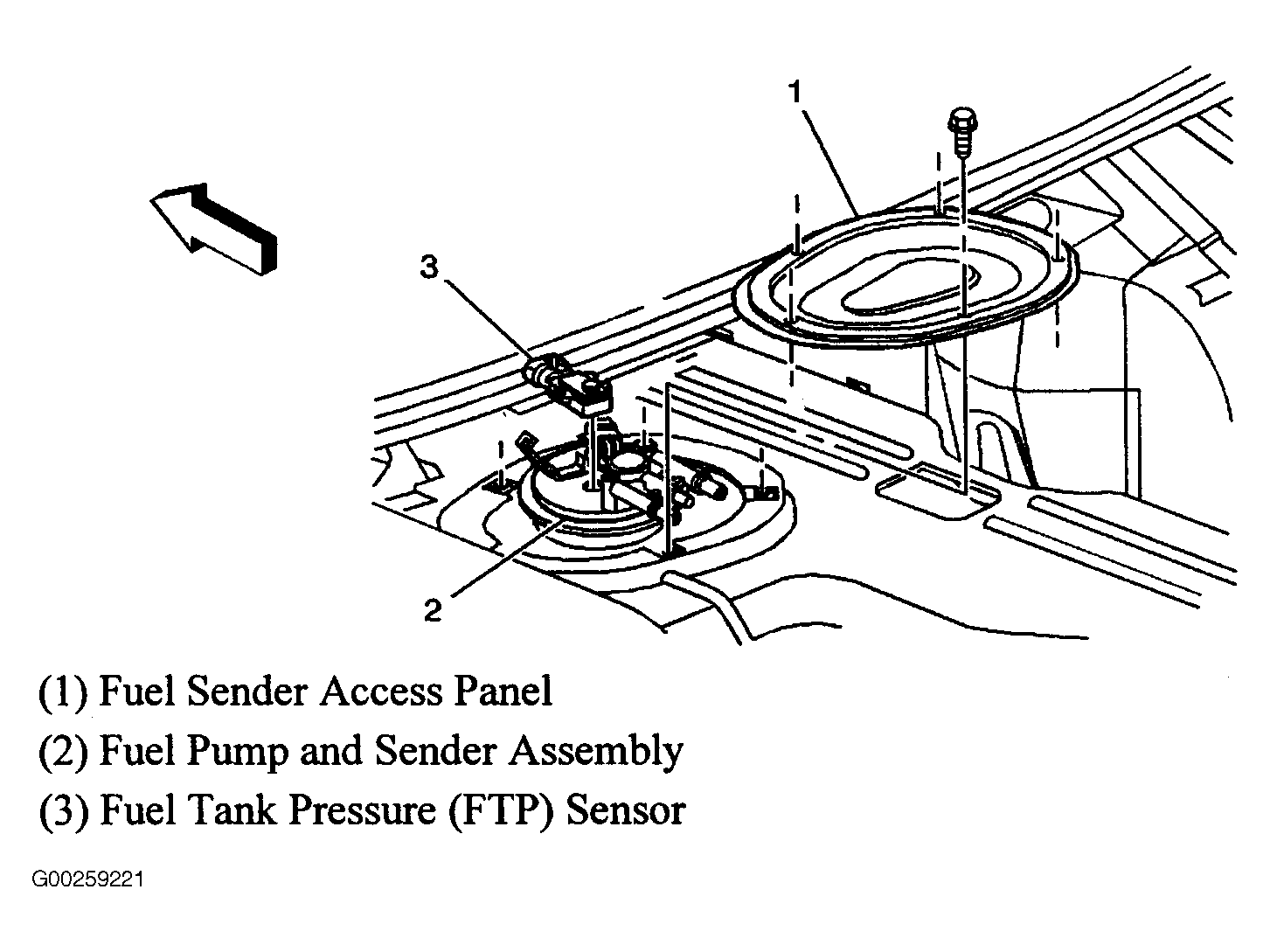 1

3

2

(1) Fuel Sender Access Panel

(2) Fuel Pump and Sender Assembly

(3) Fuel Tank Pressure (FTP) Sensor

G00259221