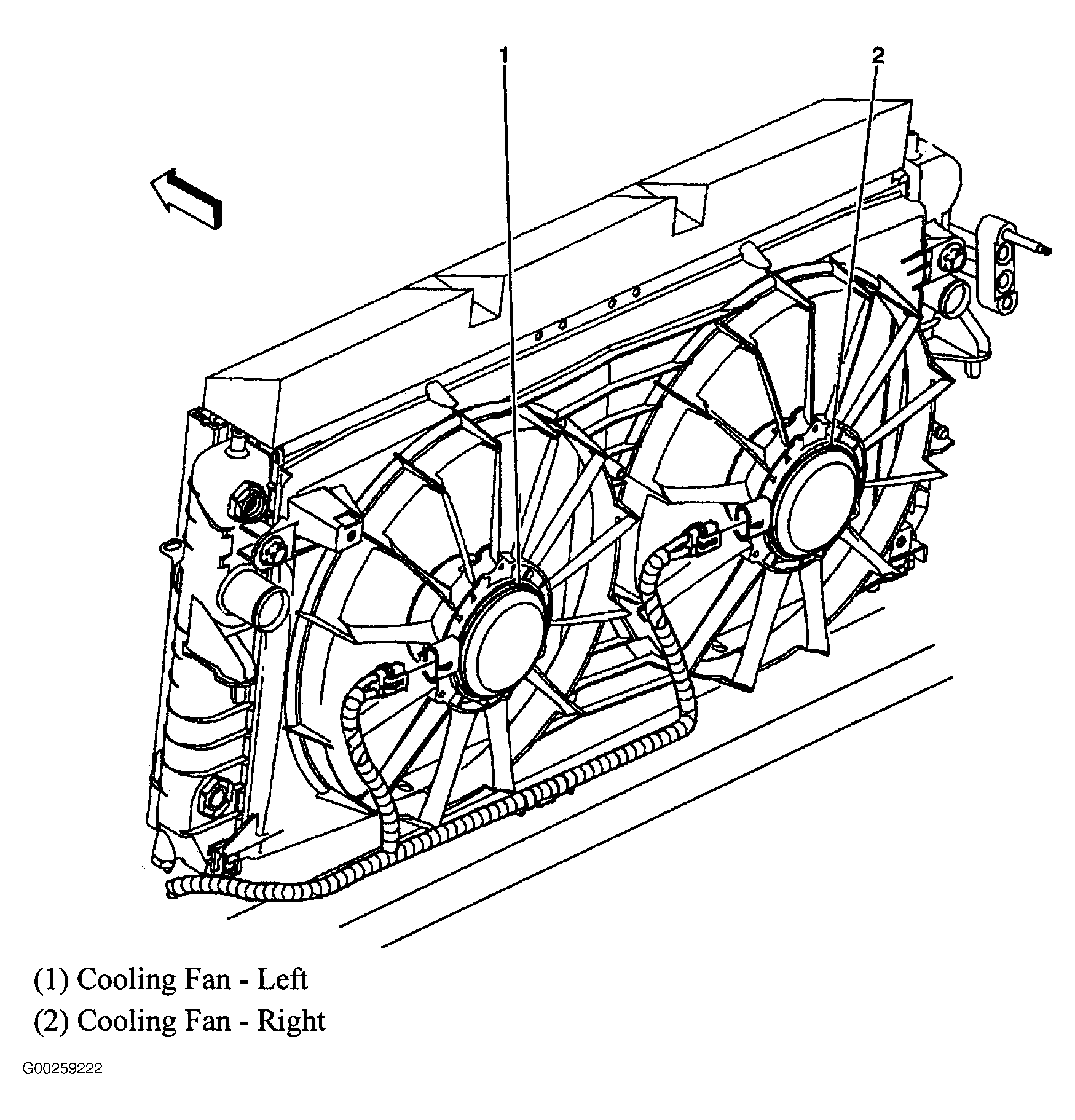 1

2

(1) Cooling Fan - Left
(2) Cooling Fan - Right

G00259222