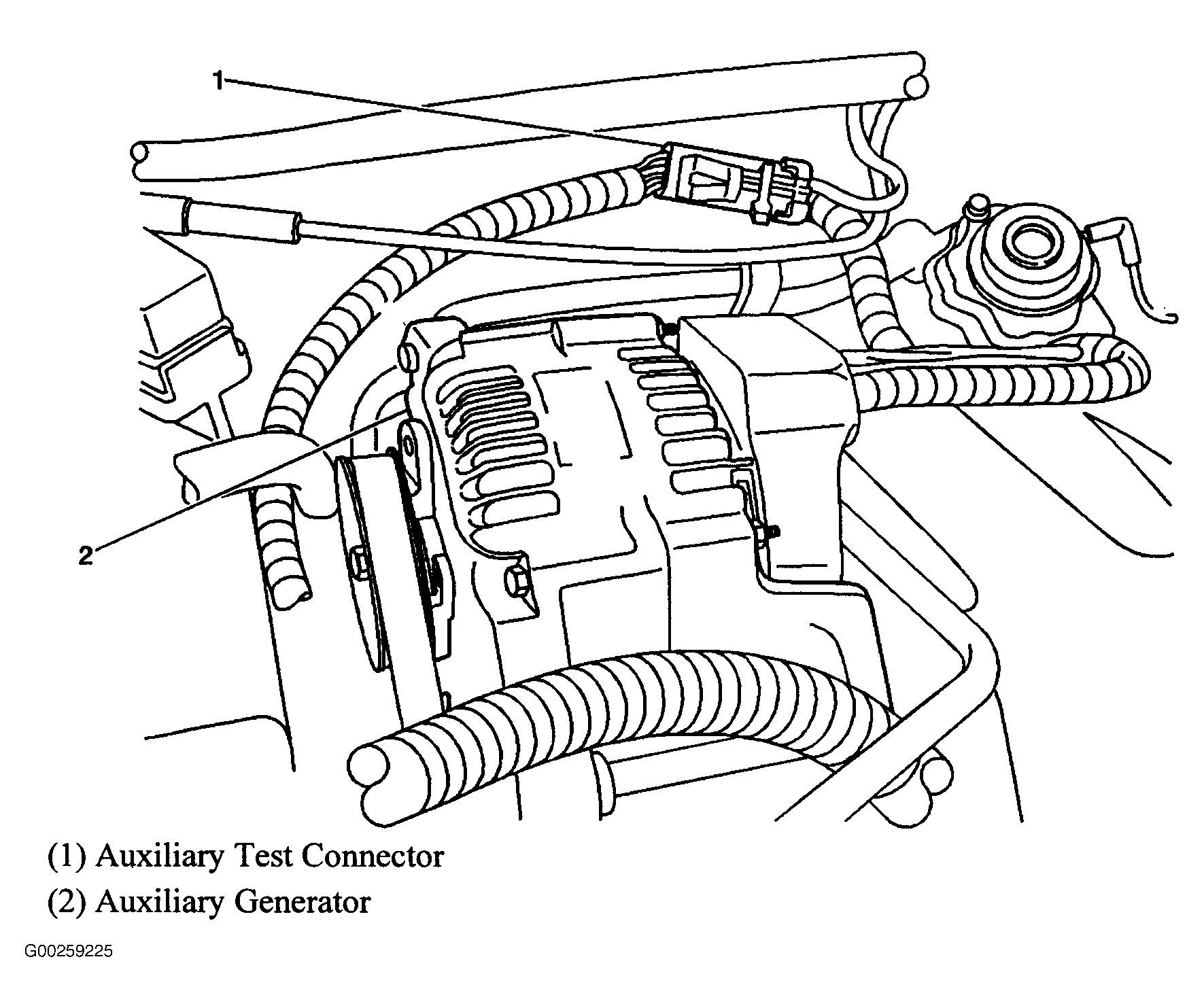 1

2

(1) Auxiliary Test Connector

(2) Auxiliary Generator

G00259225