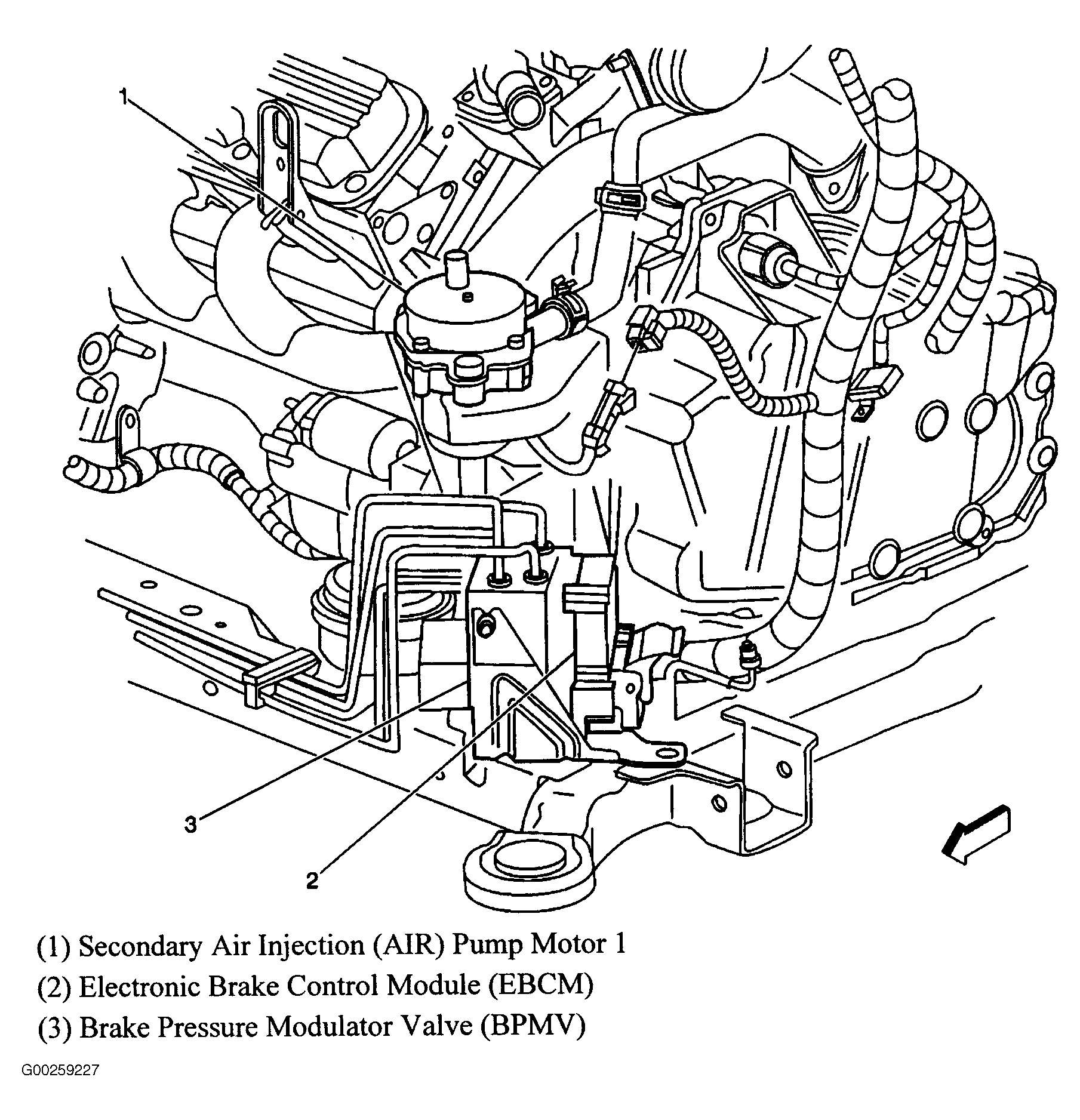 1

3

2

(1) Secondary Air Injection (AIR) Pump Motor 1
(2) Electronic Brake Control Module (EBCM)
(3) Brake Pressure Modulator Valve (BPMV)

G00259227