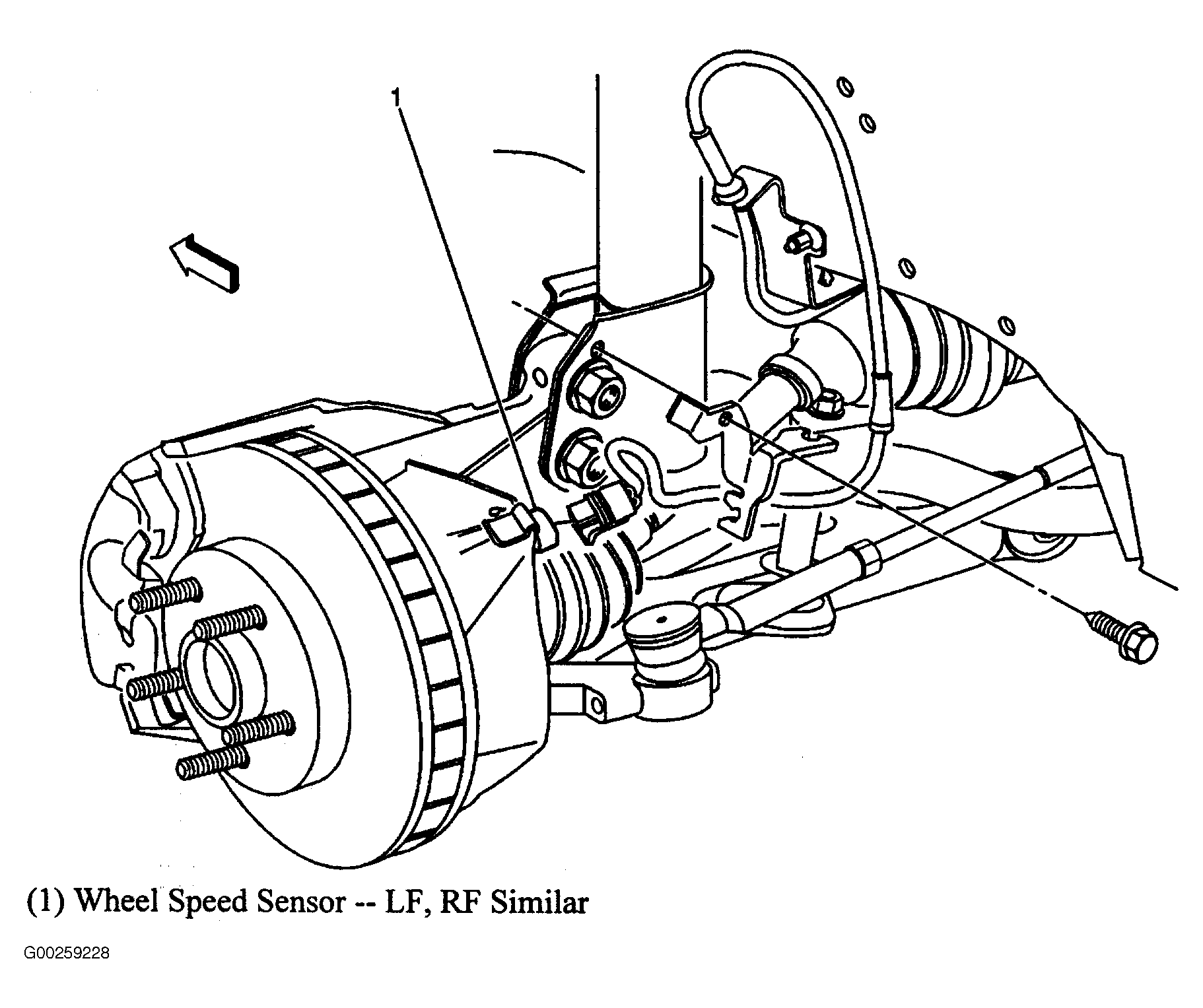 1

(1) Wheel Speed Sensor -- LF, RF Similar

G00259228