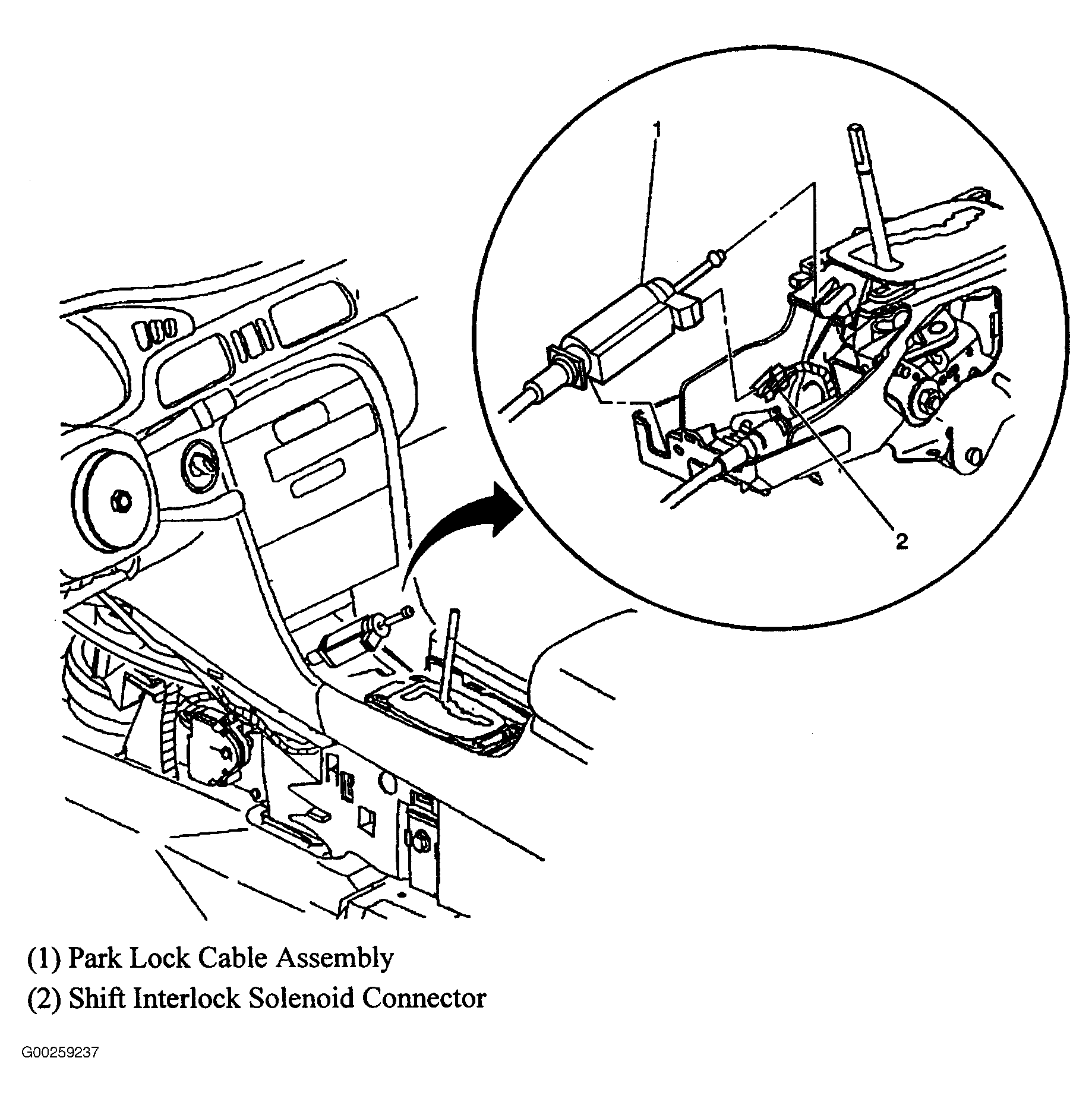 1

2

(1) Park Lock Cable Assembly
(2) Shift Interlock Solenoid Connector

G00259237