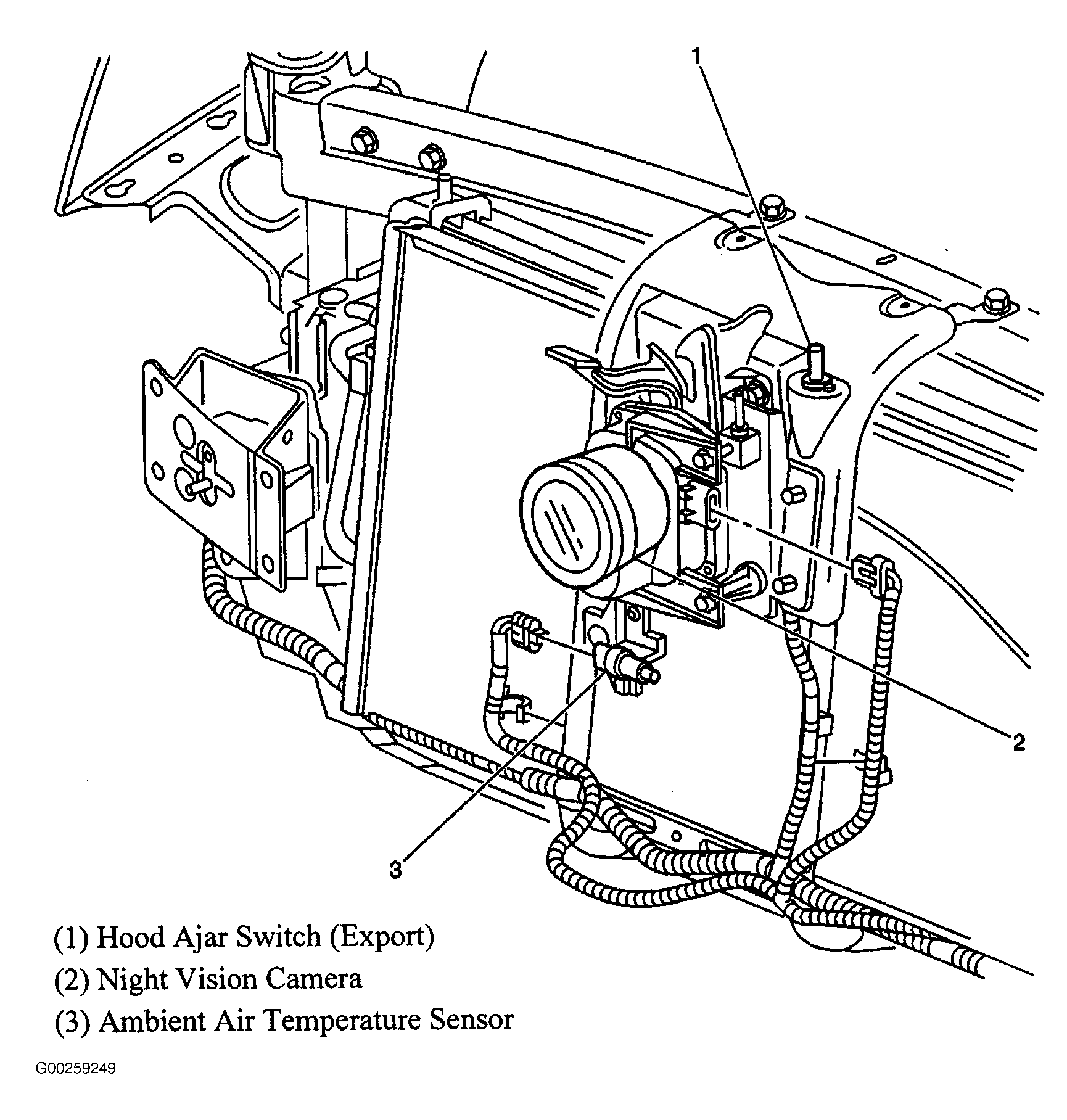 1

2

3

(1) Hood Ajar Switch (Export)

(2) Night Vision Camera

(3) Ambient Air Temperature Sensor

G00259249