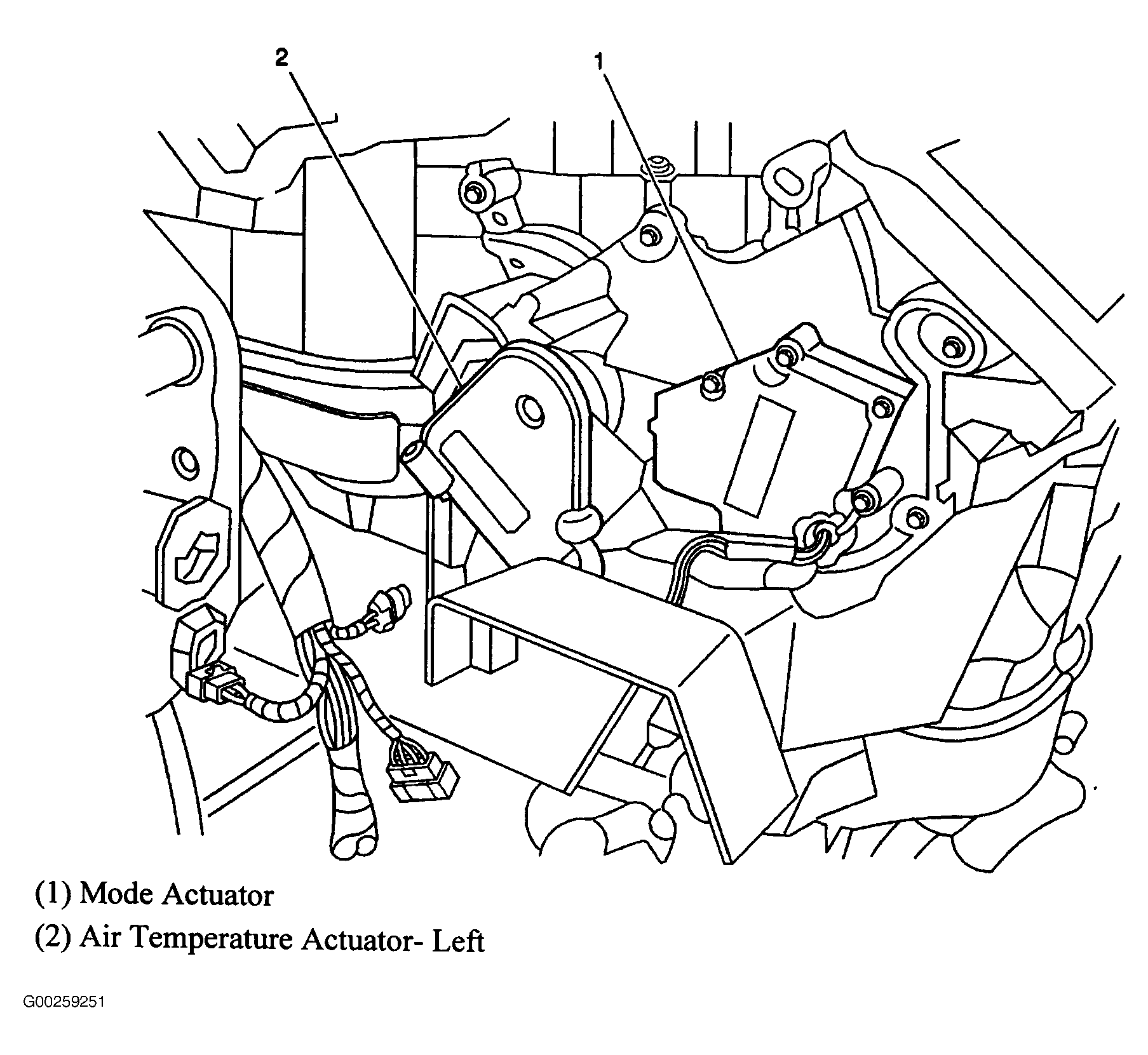 2

1

(1) Mode Actuator

(2) Air Temperature Actuator- Left

G00259251