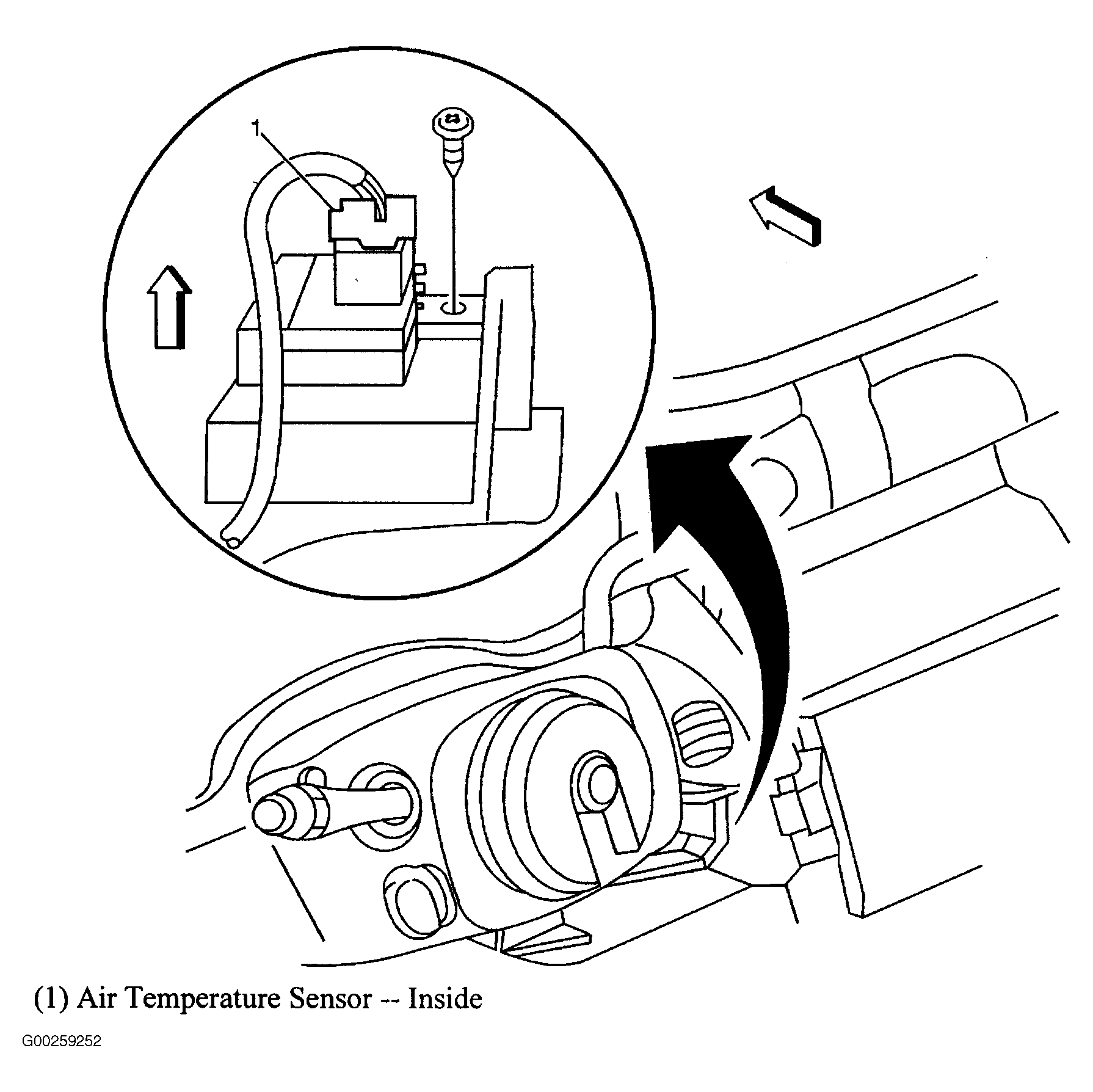 1

(1) Air Temperature Sensor -- Inside

G00259252