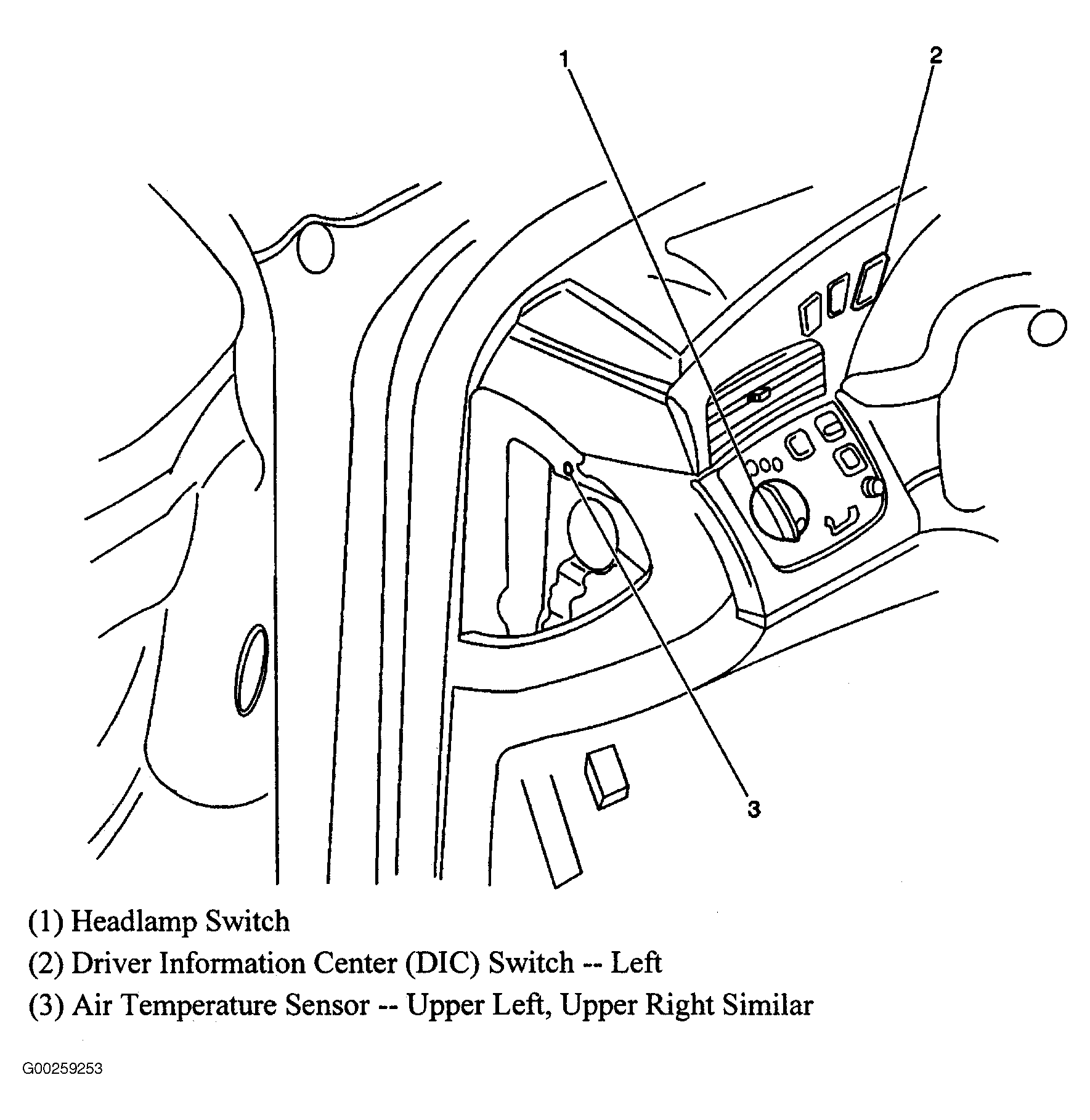 1
2
3

(1) Headlamp Switch
(2) Driver Information Center (DIC) Switch -- Left
(3) Air Temperature Sensor -- Upper Left, Upper Right Similar

G00259253