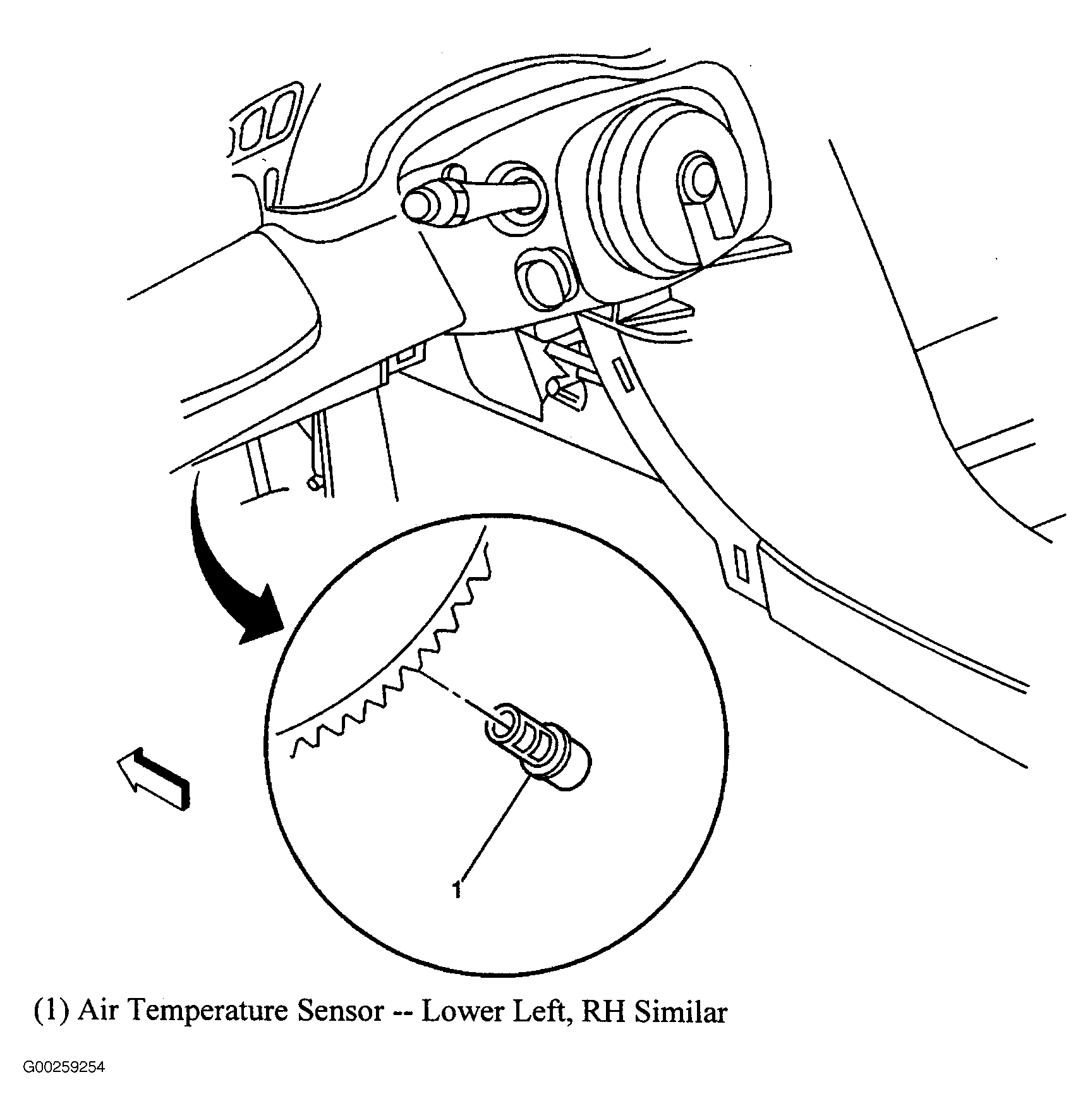 1

(1) Air Temperature Sensor -- Lower Left, RH Similar

G00259254