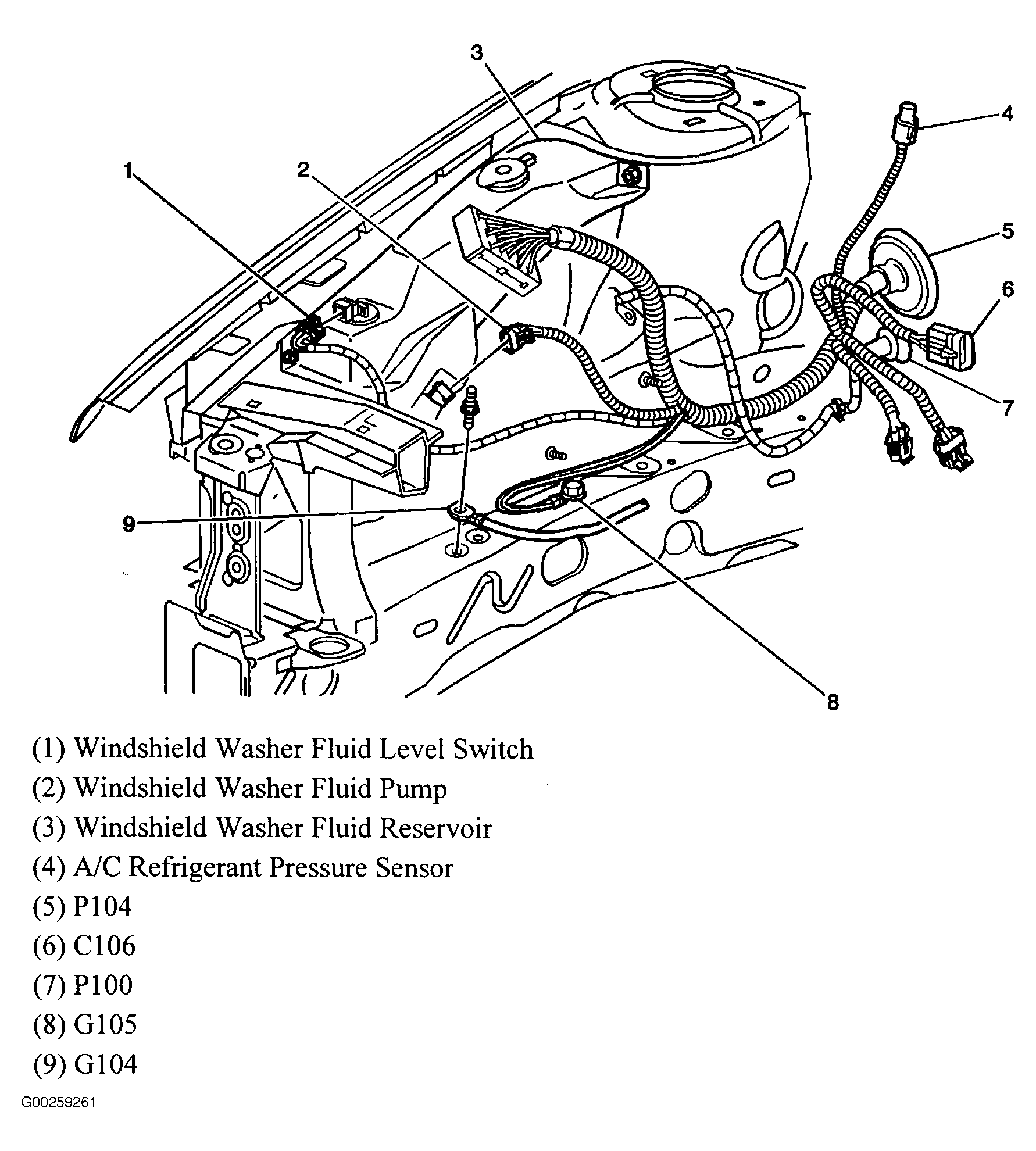 3
4
1
2
5
6
7
9
8

(1) Windshield Washer Fluid Level Switch
(2) Windshield Washer Fluid Pump
(3) Windshield Washer Fluid Reservoir
(4) A/C Refrigerant Pressure Sensor
(5) P104
(6) C106
(7) P100
(8) G105
(9) G104

G00259261