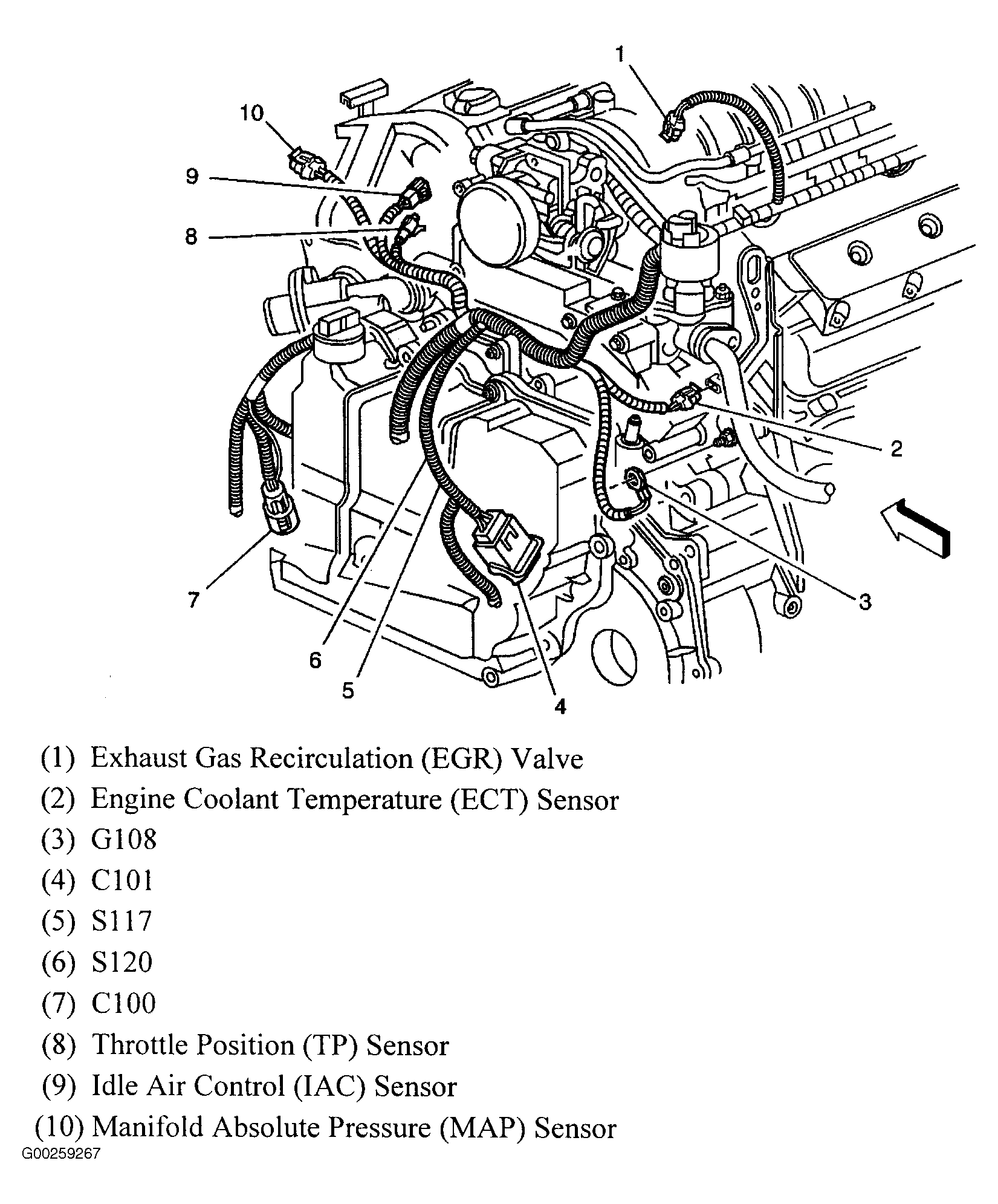 1
10
9
8
2
3
7
6
5
4

(1) Exhaust Gas Recirculation (EGR) Valve
(2) Engine Coolant Temperature (ECT) Sensor
(3) G108
(4) C101
(5) S117
(6) S120
(7) C100
(8) Throttle Position (TP) Sensor
(9) Idle Air Control (IAC) Sensor
(10) Manifold Absolute Pressure (MAP) Sensor
G00259267