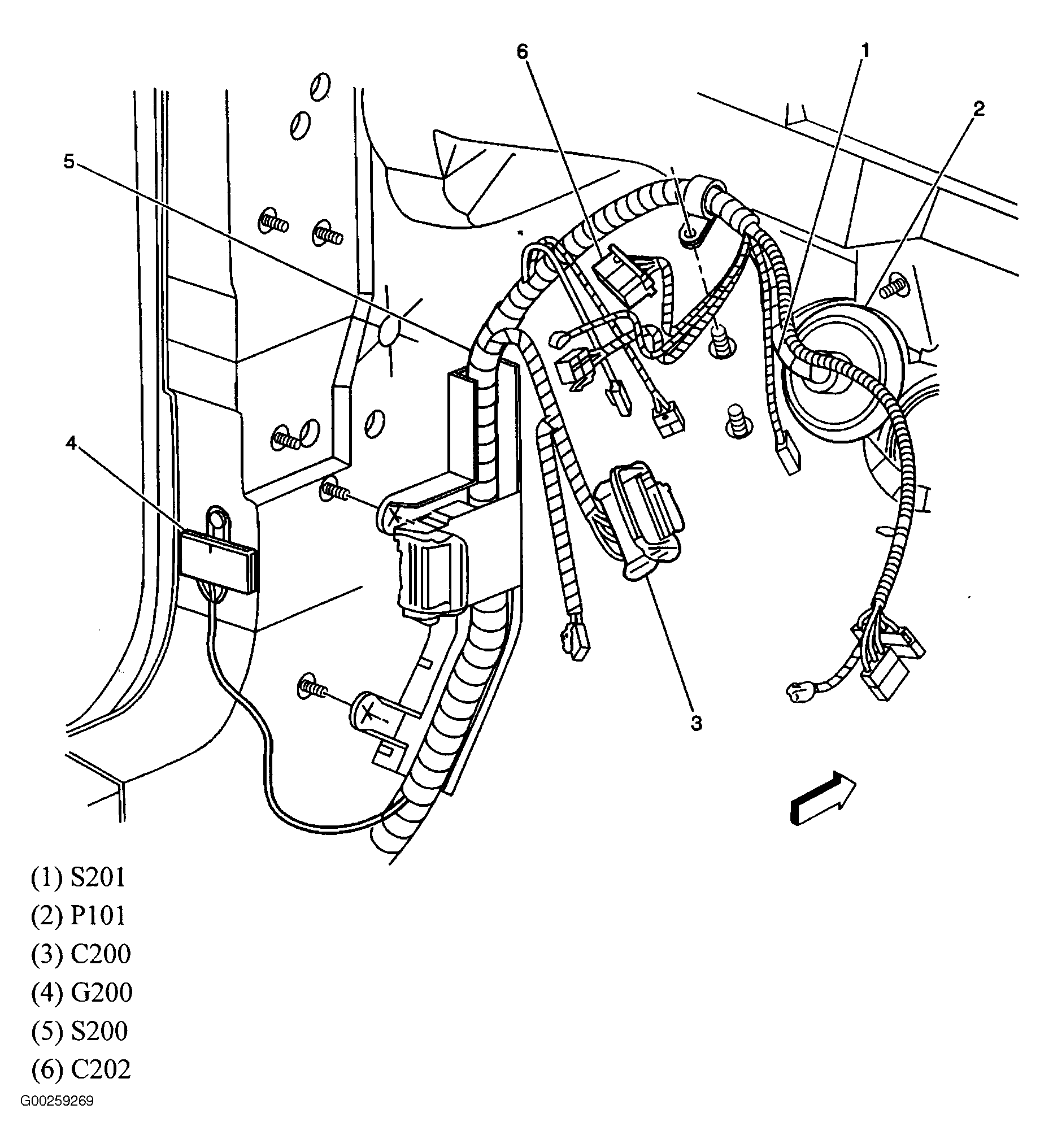 6
1
2
5
4
3

(1) S201
(2) P101
(3) C200
(4) G200
(5) S200
(6) C202
G00259269