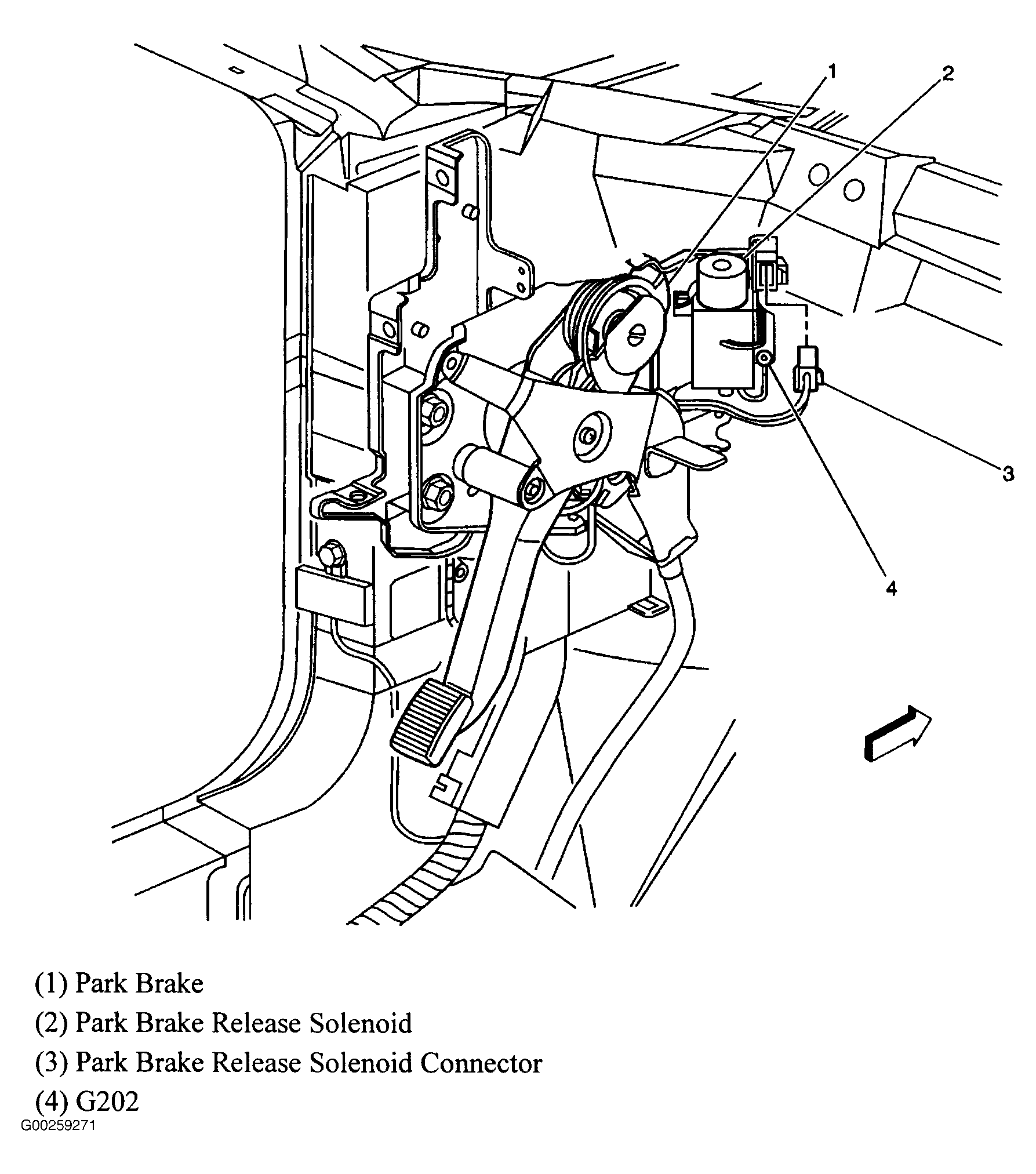 1
2
3
4

(1) Park Brake
(2) Park Brake Release Solenoid
(3) Park Brake Release Solenoid Connector
(4) G202
G00259271