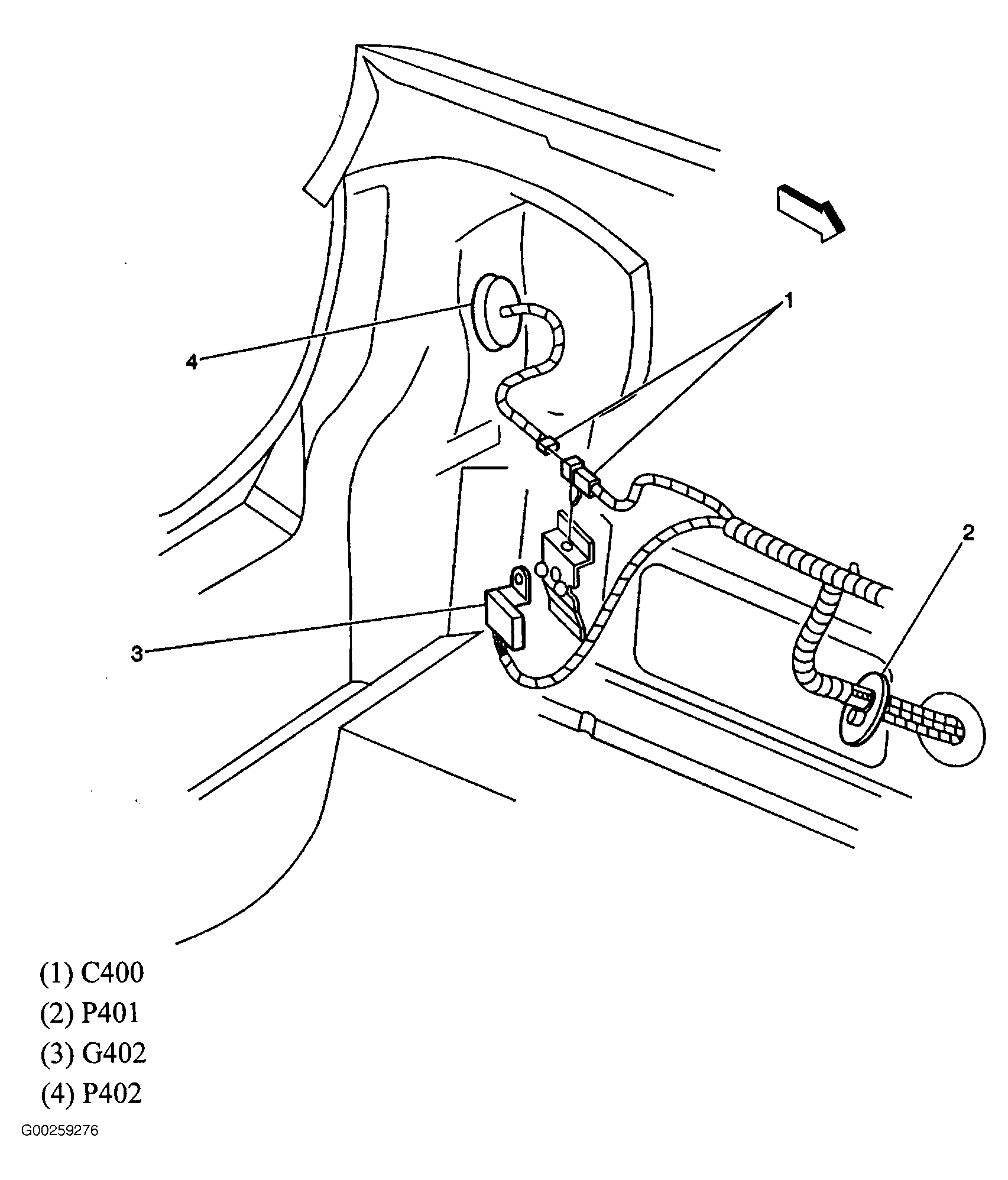 1

4

2

3

(1) C400
(2) P401
(3) G402
(4) P402

G00259276