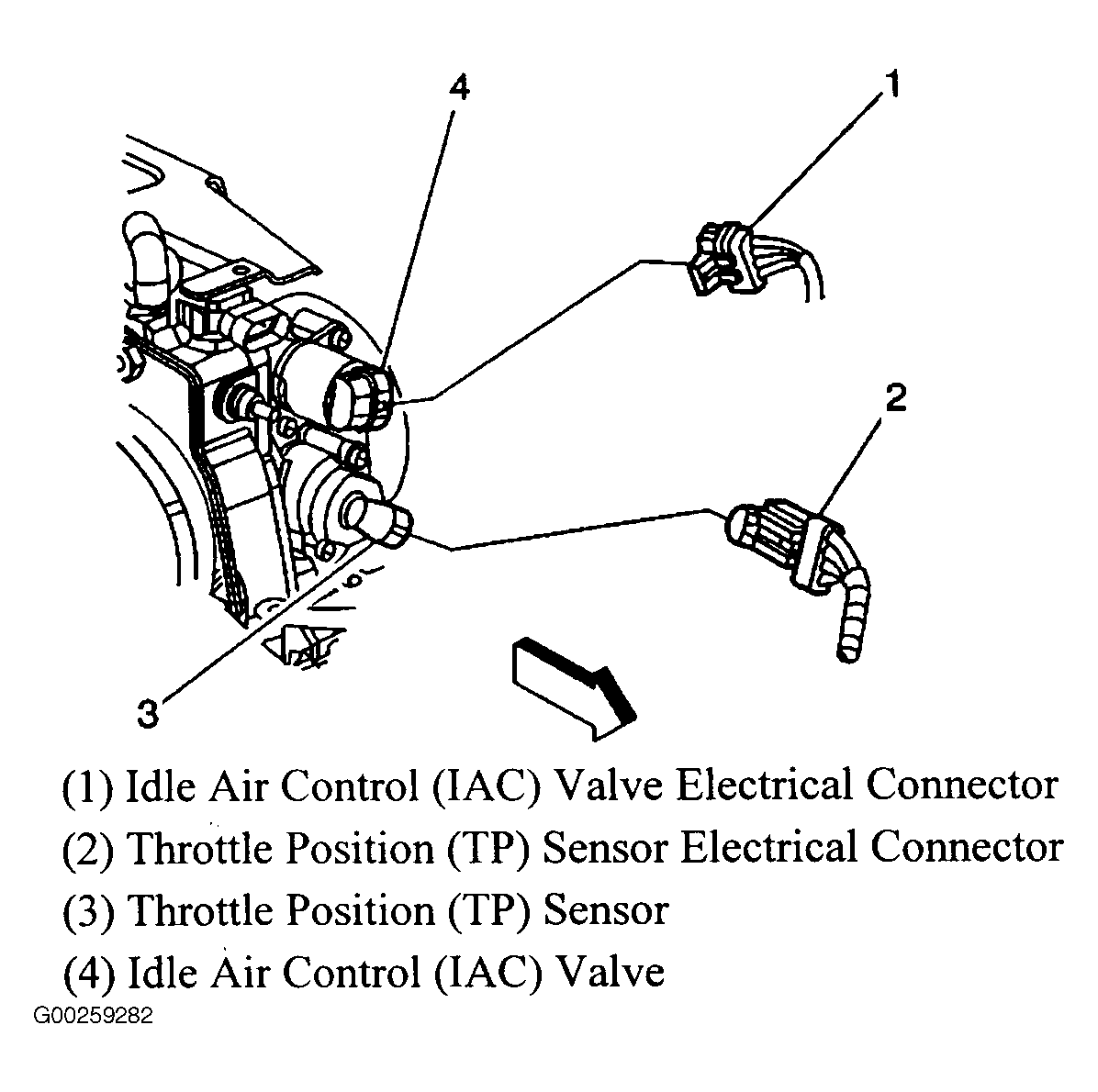 4

1

2

3

(1) Idle Air Control (IAC) Valve Electrical Connector
(2) Throttle Position (TP) Sensor Electrical Connector
(3) Throttle Position (TP) Sensor
(4) Idle Air Control (IAC) Valve

G00259282