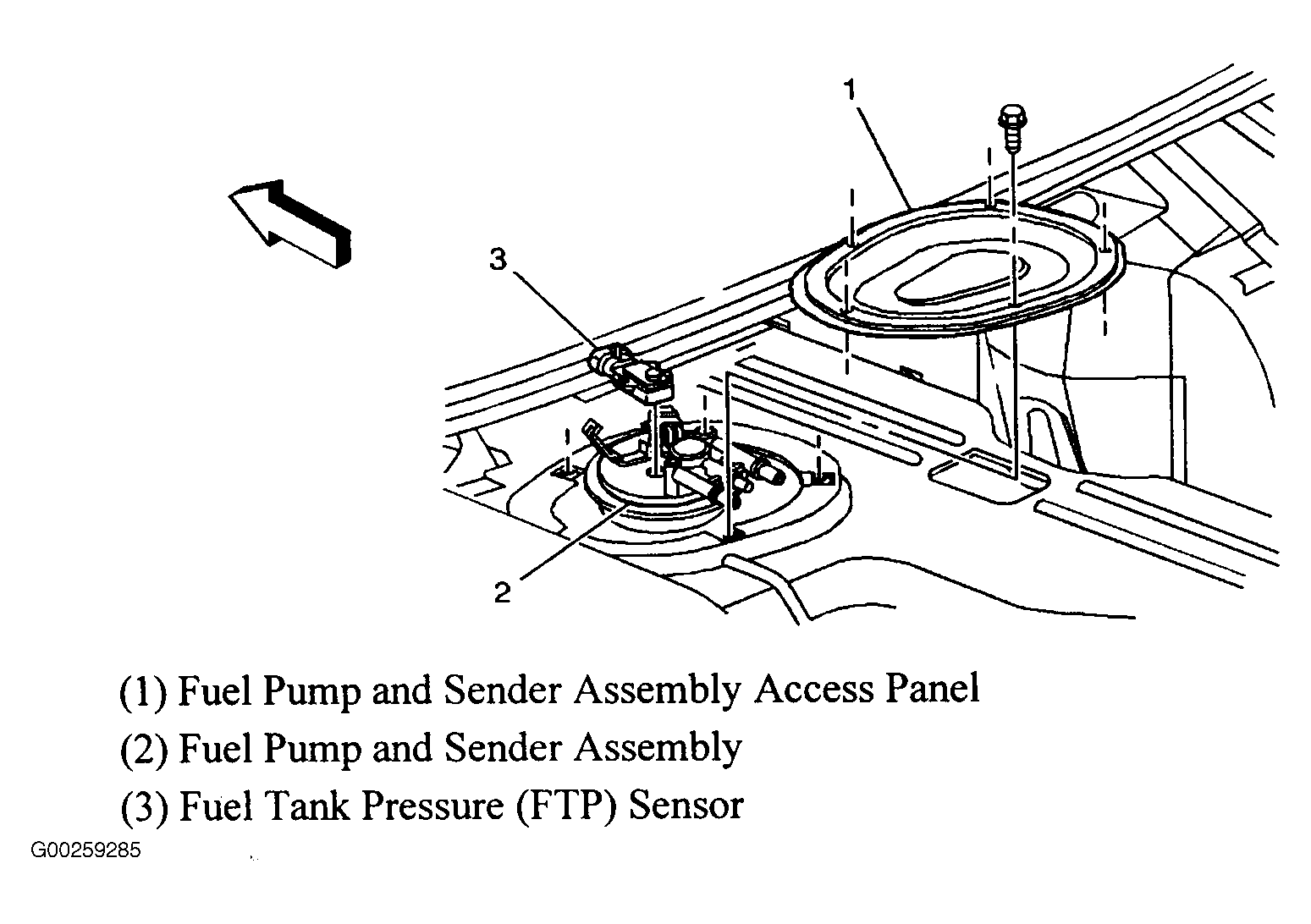 1

3

2

(1) Fuel Pump and Sender Assembly Access Panel

(2) Fuel Pump and Sender Assembly

(3) Fuel Tank Pressure (FTP) Sensor

G00259285