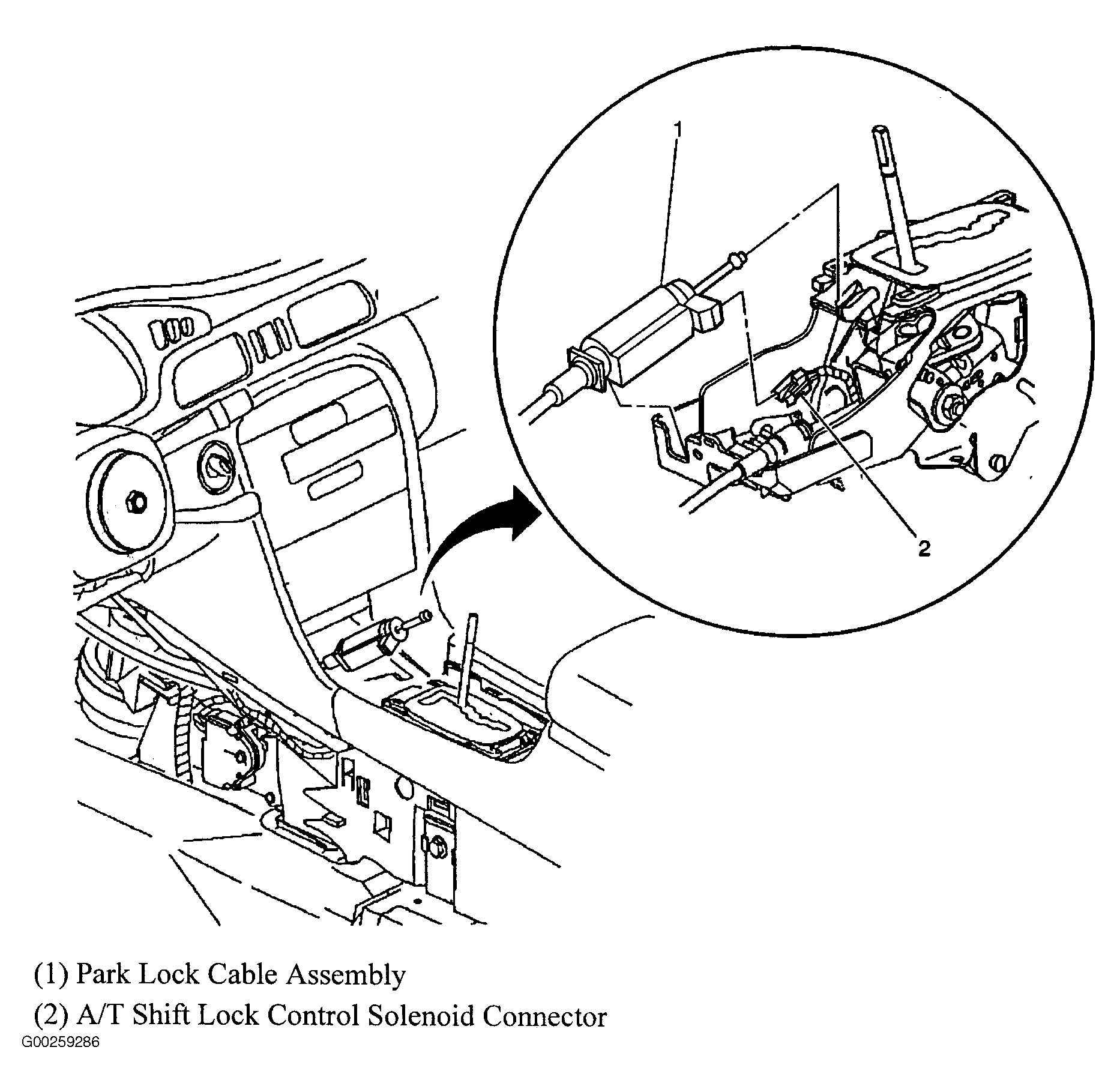 1

2

(1) Park Lock Cable Assembly

(2) A/T Shift Lock Control Solenoid Connector

G00259286